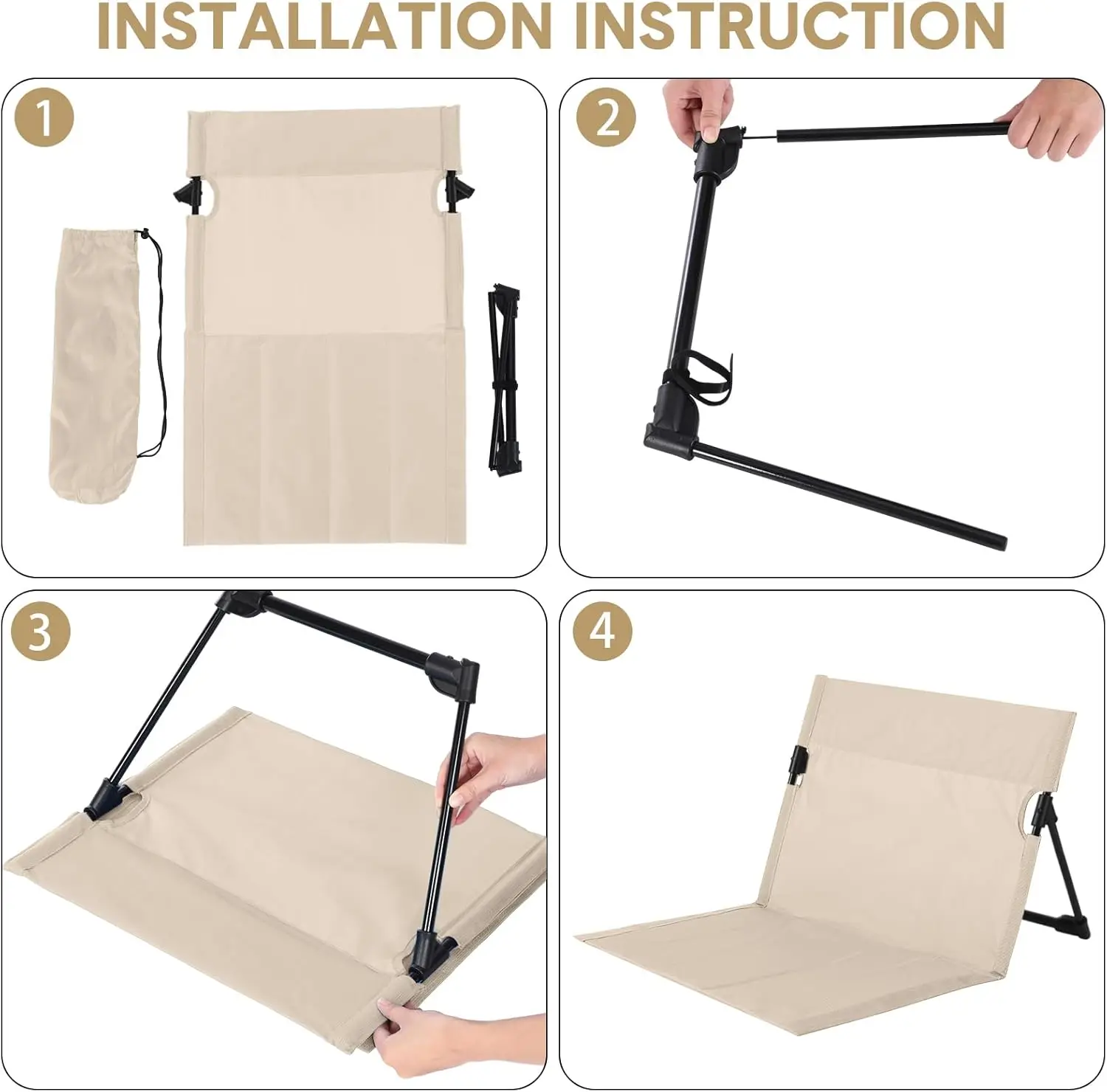 INSTALLATION INSTRUCTION

1

2

3

4