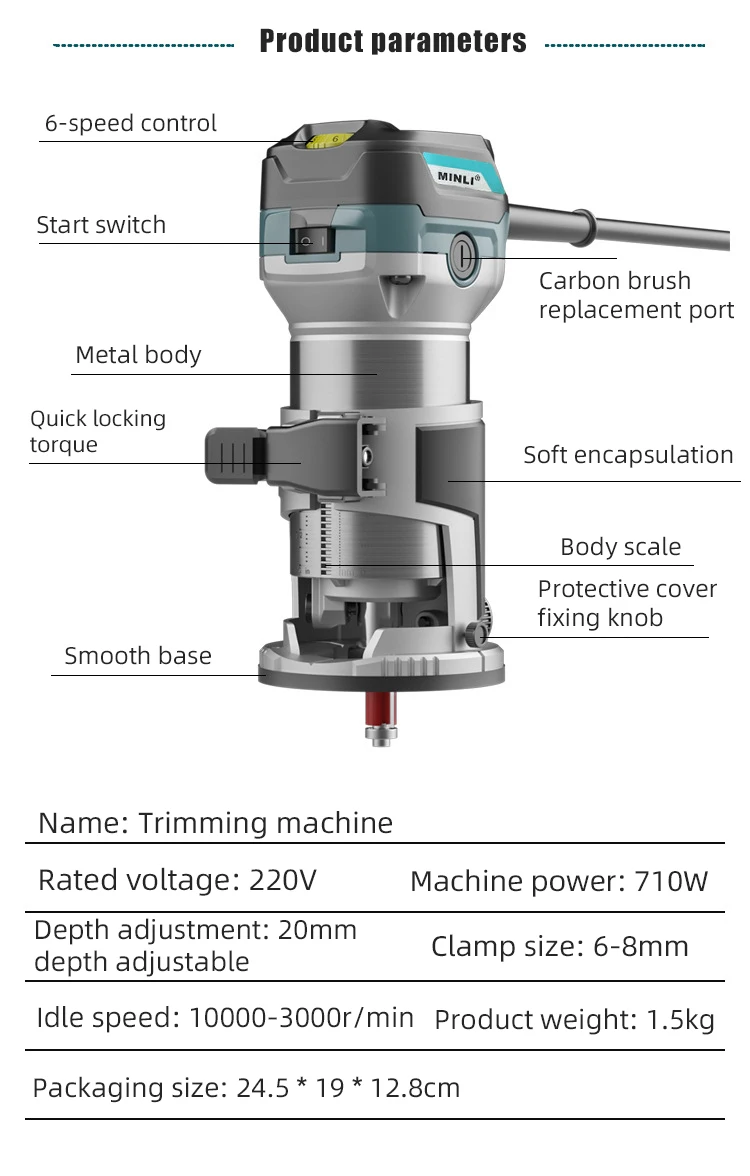 Product parameters

6-speed control

MINLI®

Start switch

Carbon brush replacement port

Metal body

Quick locking torque

Soft encapsulation

Body scale

Protective cover fixing knob

Smooth base

| Name: Trimming machine | |
|---|---|
| Rated voltage: 220V | Machine power: 710W |
| Depth adjustment: 20mm depth adjustable | Clamp size: 6-8mm |
| Idle speed: 10000-3000r/min | Product weight: 1.5kg |
| Packaging size: 24.5 * 19 * 12.8cm | |