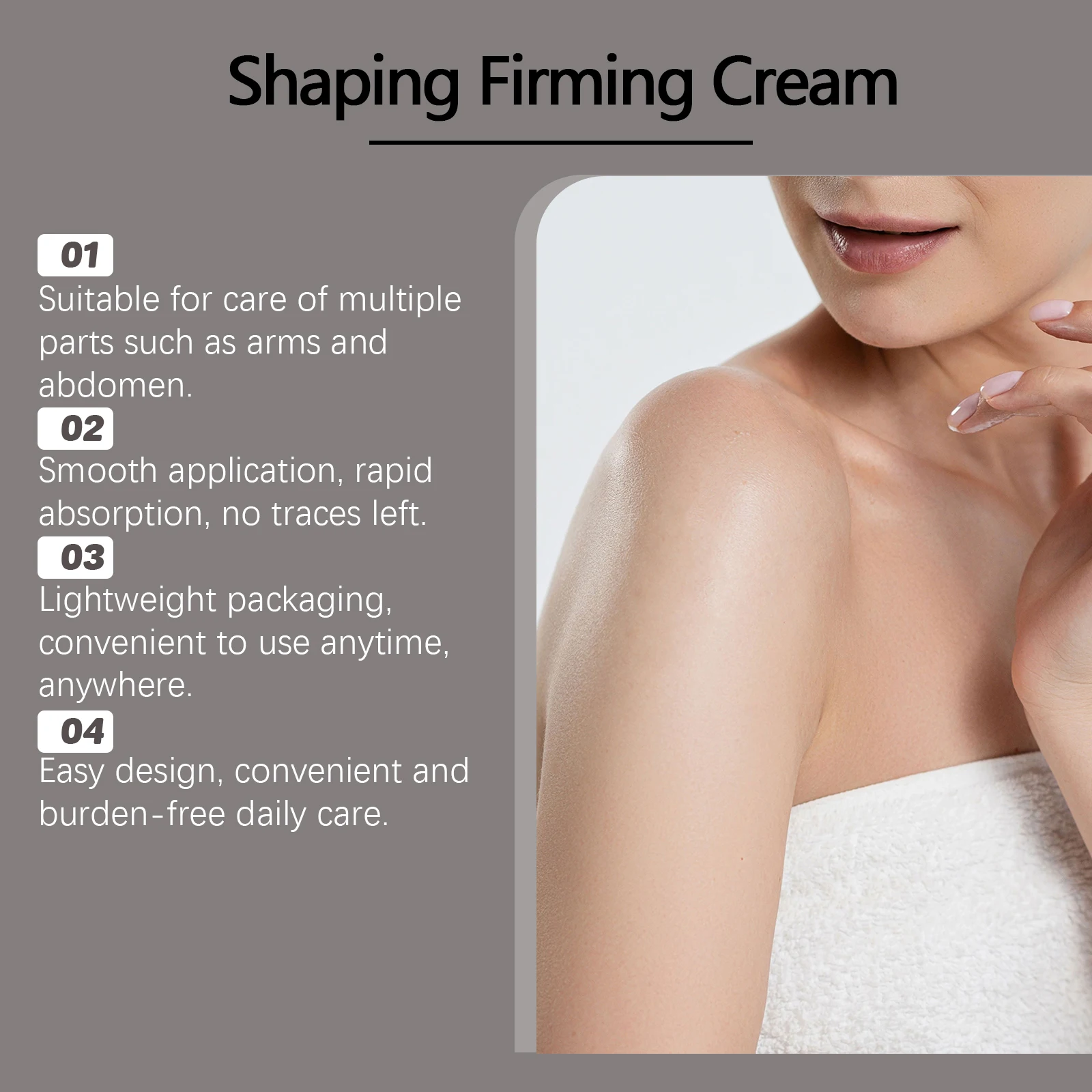 Shaping Firming Cream

01
Suitable for care of multiple parts such as arms and abdomen.

02
Smooth application, rapid absorption, no traces left.

03
Lightweight packaging, convenient to use anytime, anywhere.

04
Easy design, convenient and burden-free daily care.