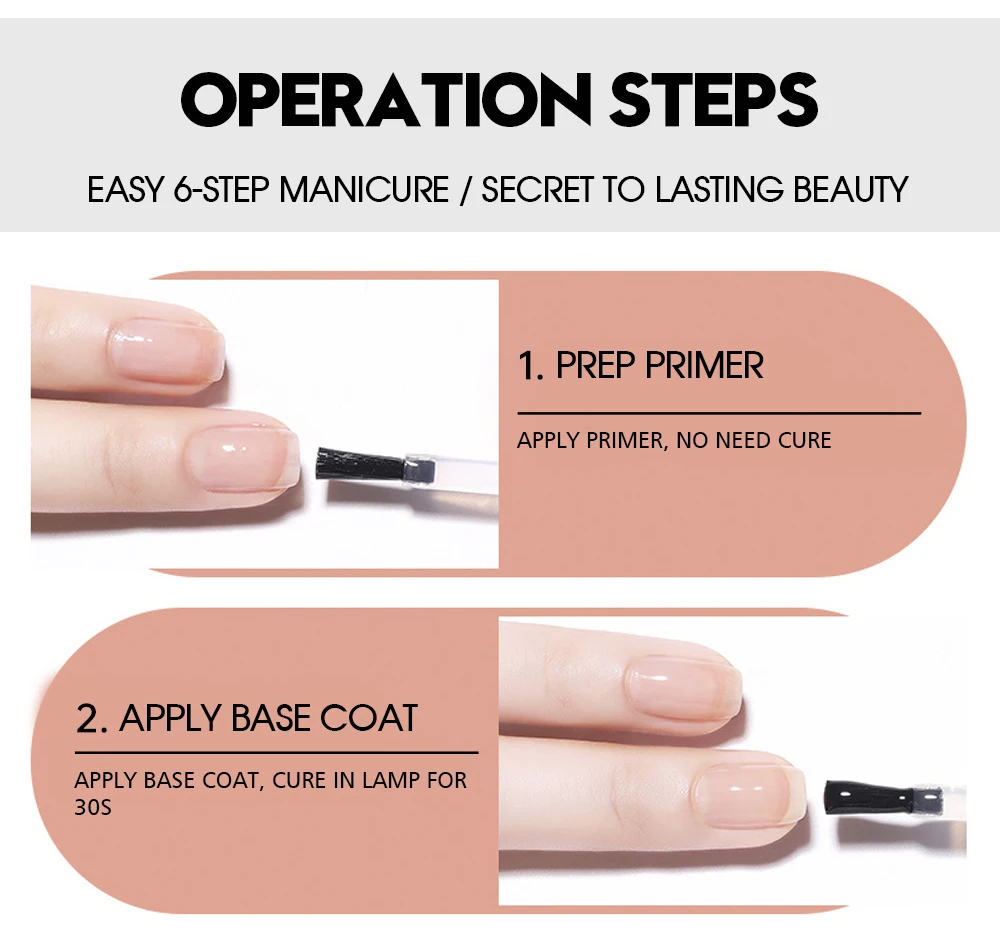 OPERATION STEPS

EASY 6-STEP MANICURE / SECRET TO LASTING BEAUTY

1. PREP PRIMER

APPLY PRIMER, NO NEED CURE

2. APPLY BASE COAT

APPLY BASE COAT, CURE IN LAMP FOR 30S