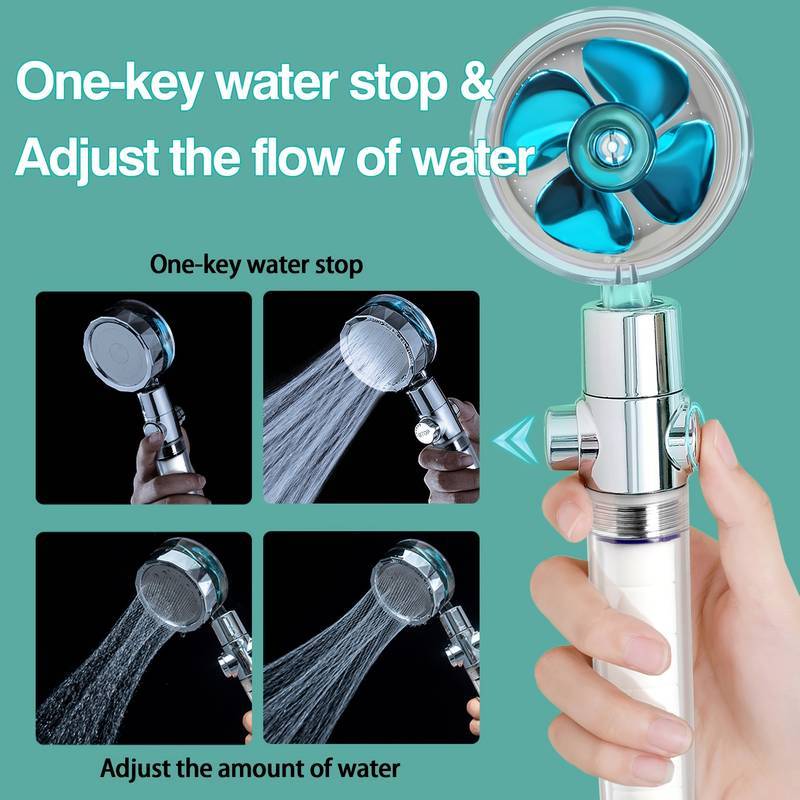 One-key water stop &
Adjust the flow of water

One-key water stop

Adjust the amount of water