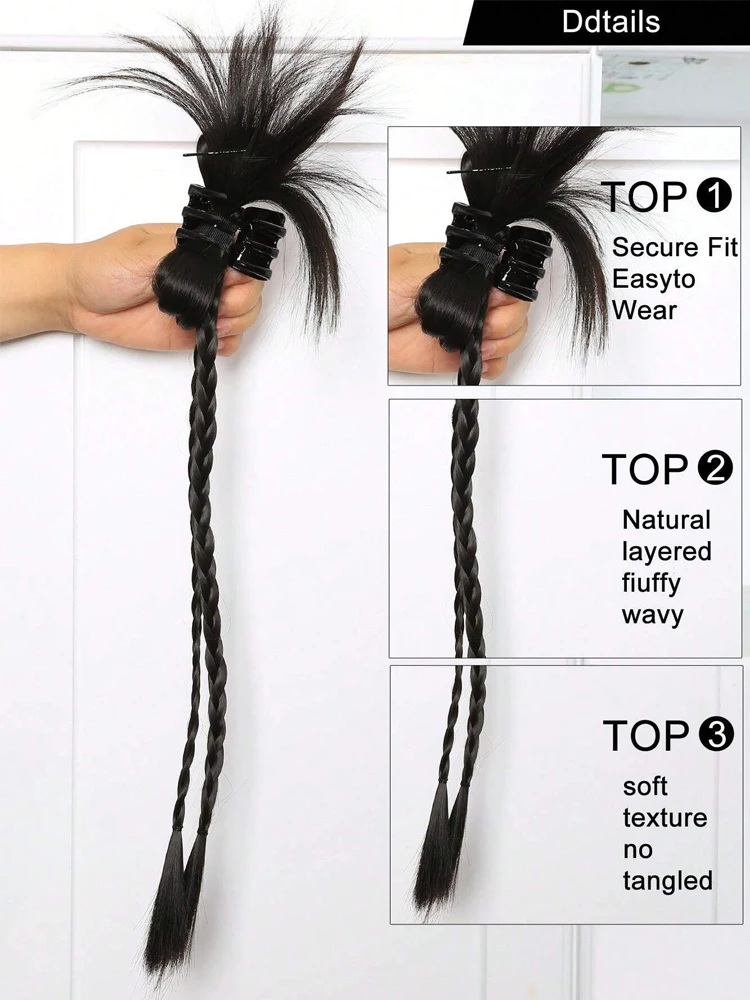 Ddtails

TOP ❶

Secure Fit Easyto Wear

TOP ❷

Natural layered fiuffy wavy

TOP ❸

soft texture no tangled