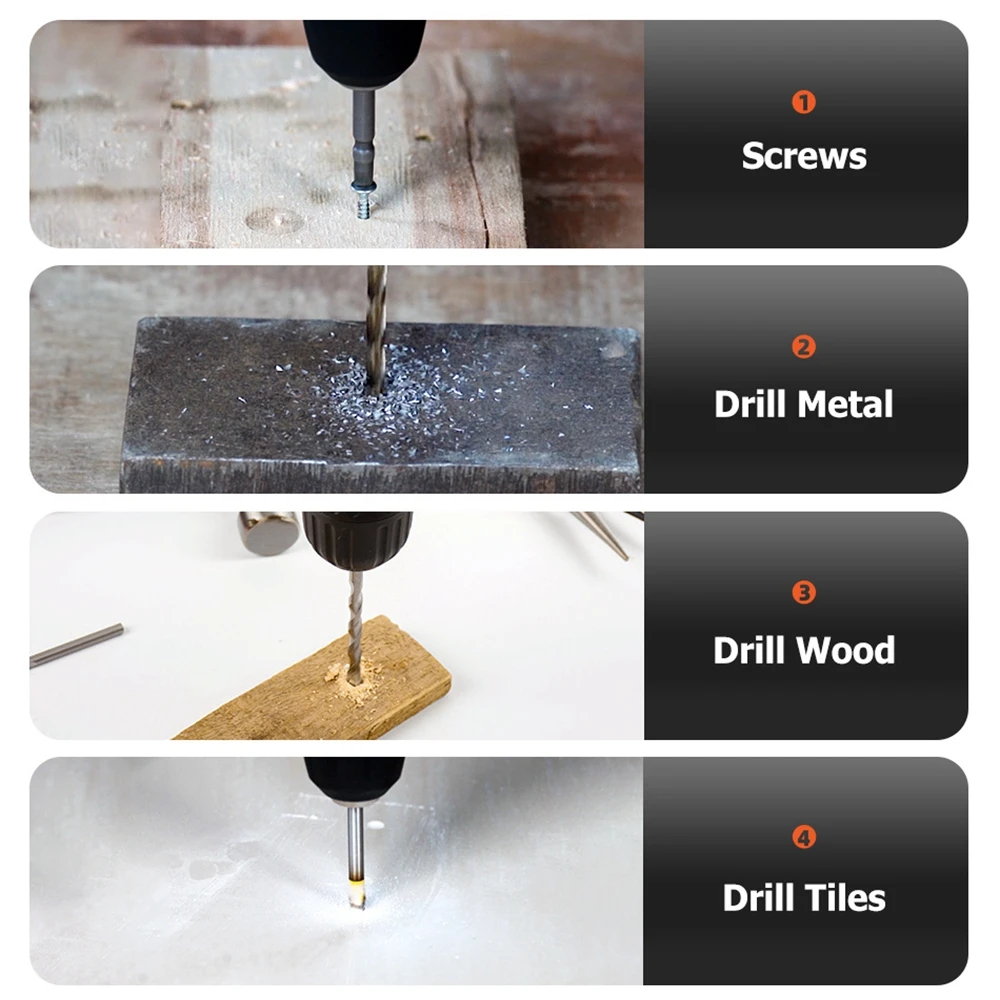 1
Screws

2
Drill Metal

3
Drill Wood

4
Drill Tiles