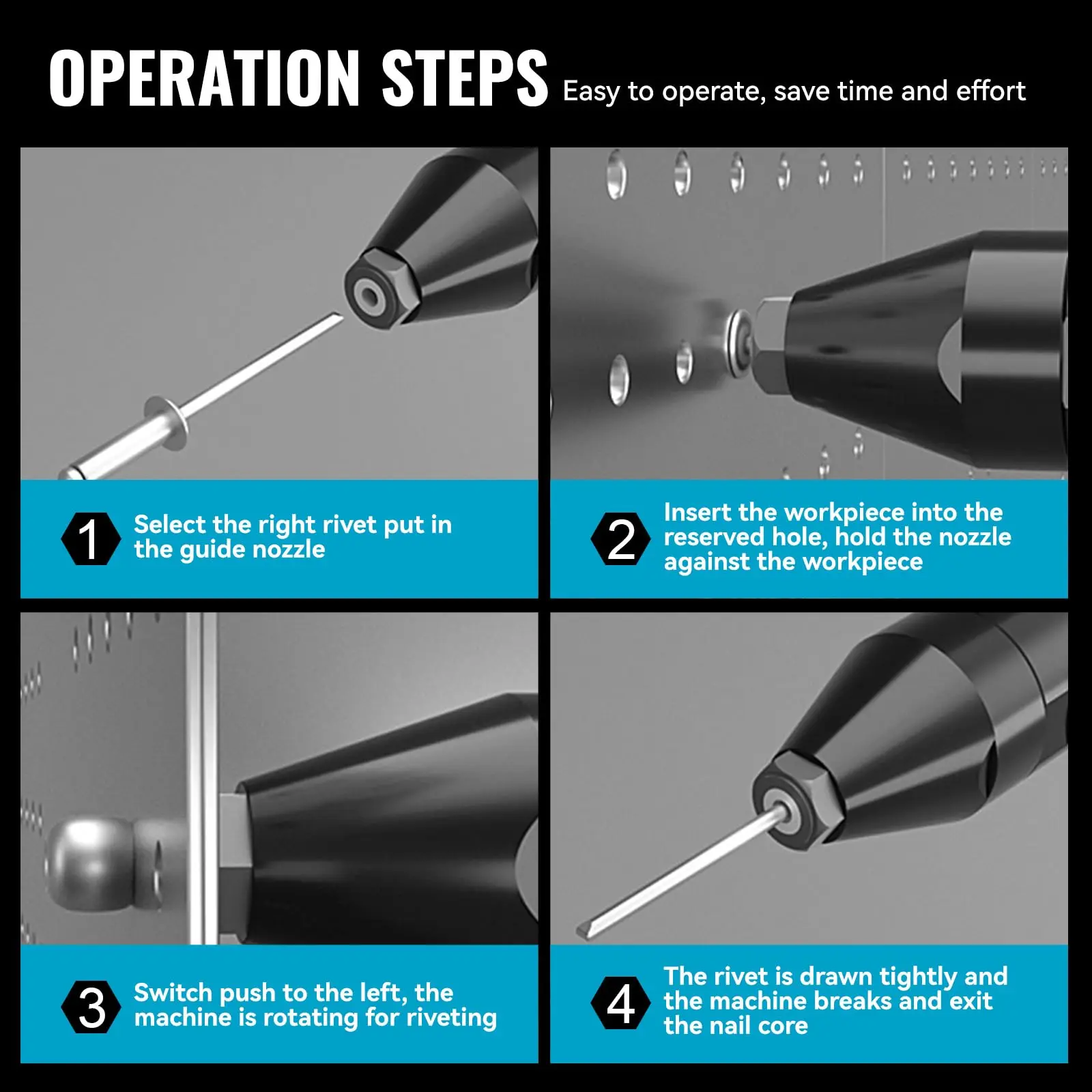 OPERATION STEPS Easy to operate, save time and effort

1 Select the right rivet put in the guide nozzle

2 Insert the workpiece into the reserved hole, hold the nozzle against the workpiece

3 Switch push to the left, the machine is rotating for riveting

4 The rivet is drawn tightly and the machine breaks and exit the nail core