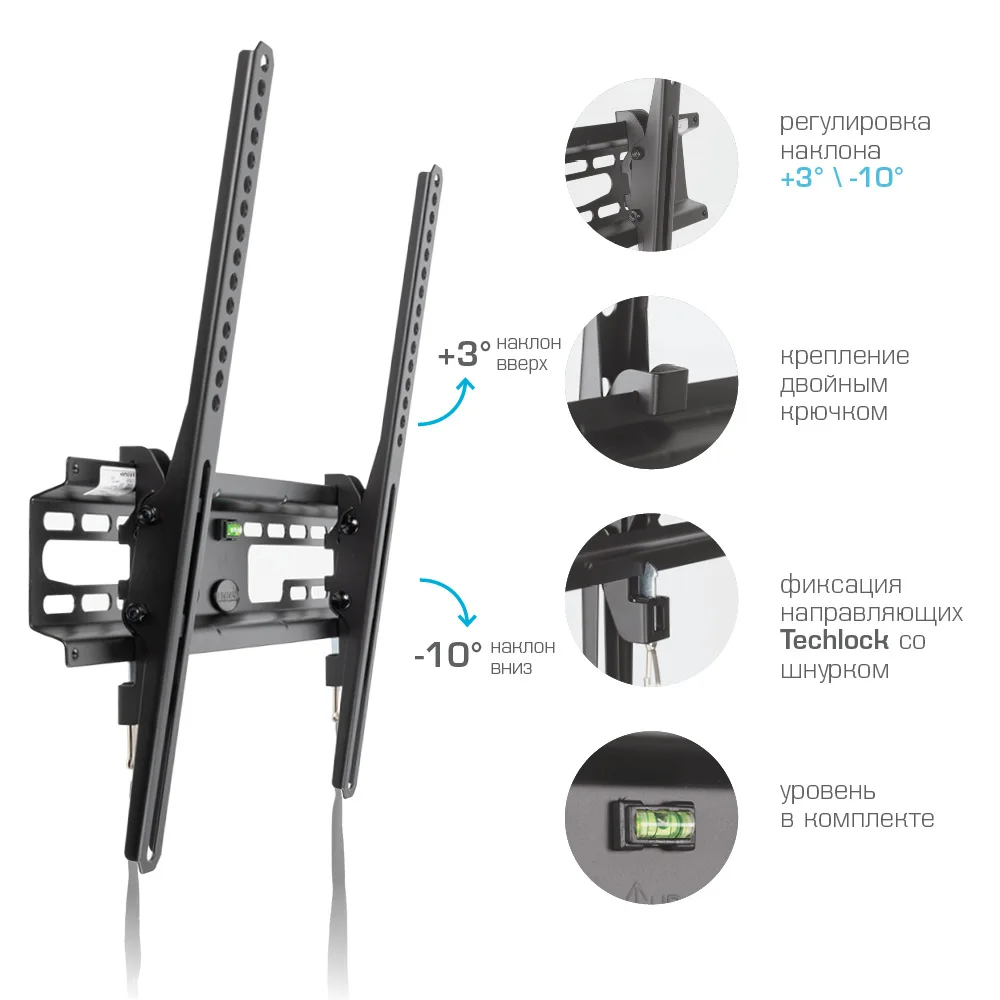 +3° наклон вверх

-10° наклон вниз

регулировка наклона +3° \ -10°

крепление двойным крючком

фиксация направляющих Techlock со шнурком

уровень в комплекте