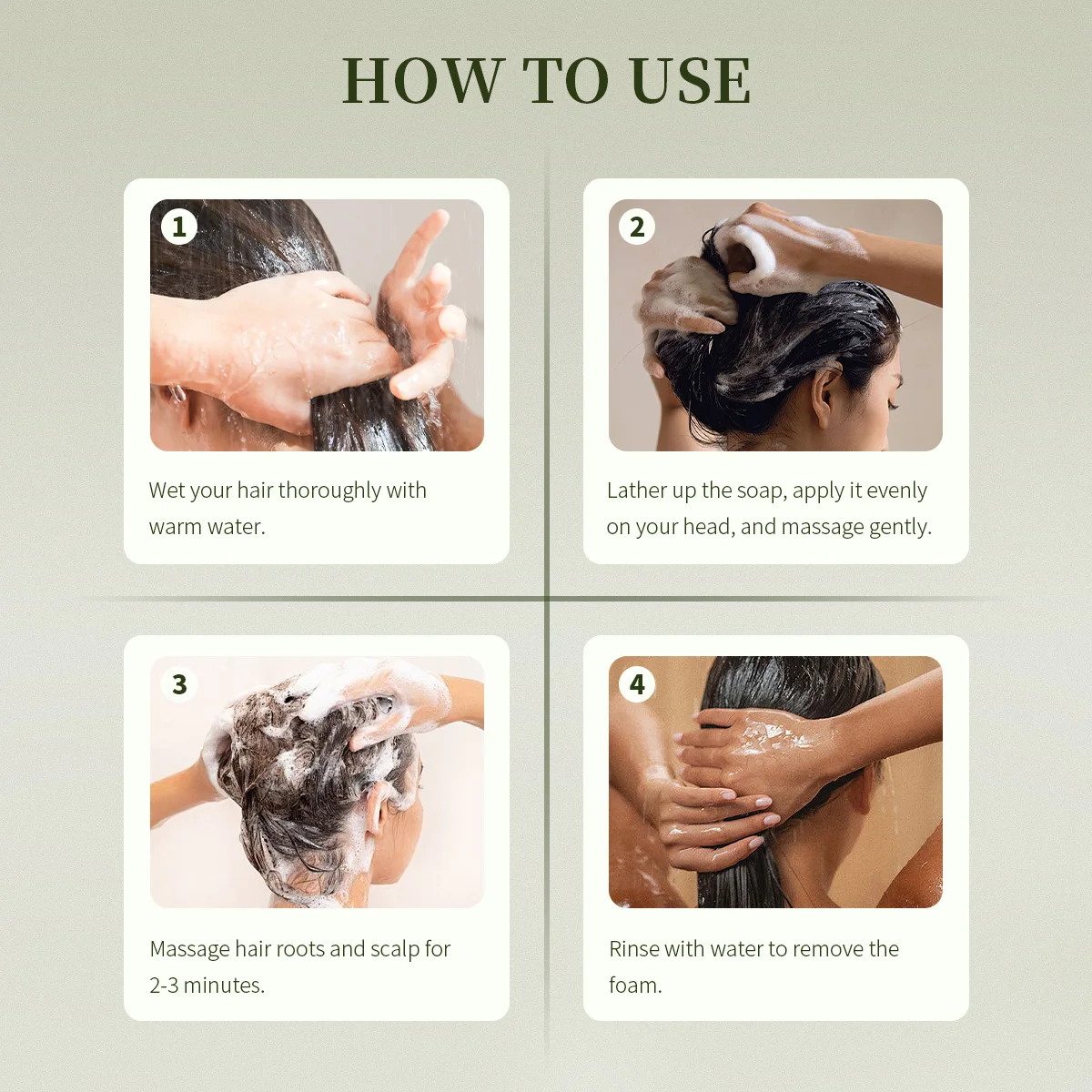 HOW TO USE

1

Wet your hair thoroughly with warm water.

2

Lather up the soap, apply it evenly on your head, and massage gently.

3

Massage hair roots and scalp for 2-3 minutes.

4

Rinse with water to remove the foam.