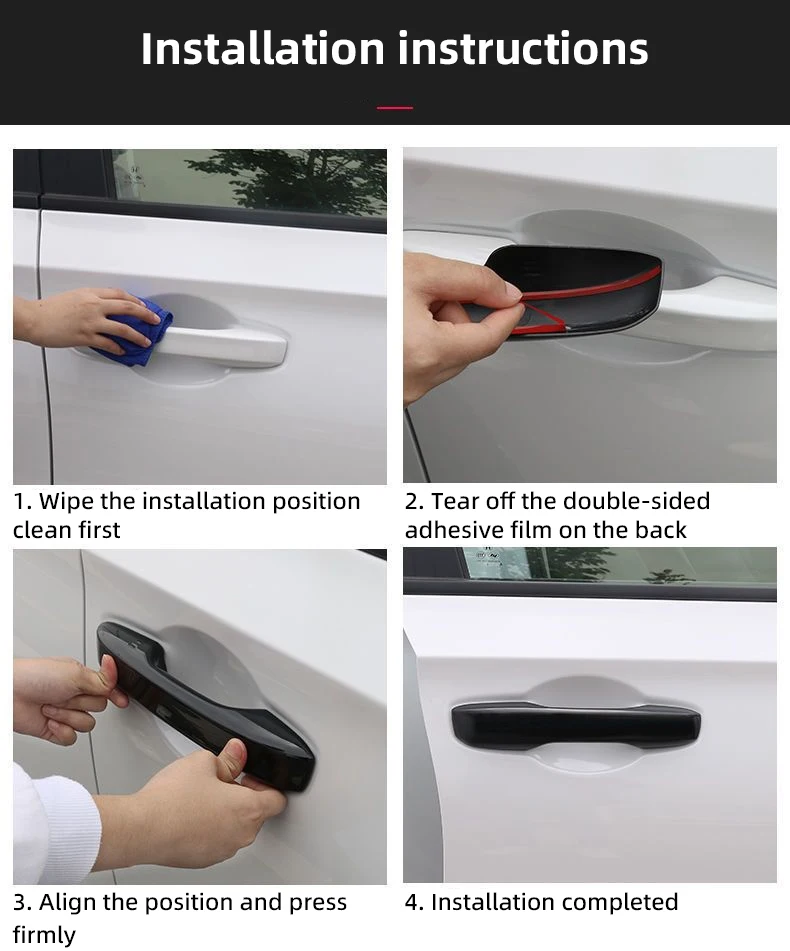 Installation instructions

1. Wipe the installation position clean first

2. Tear off the double-sided adhesive film on the back

3. Align the position and press firmly

4. Installation completed