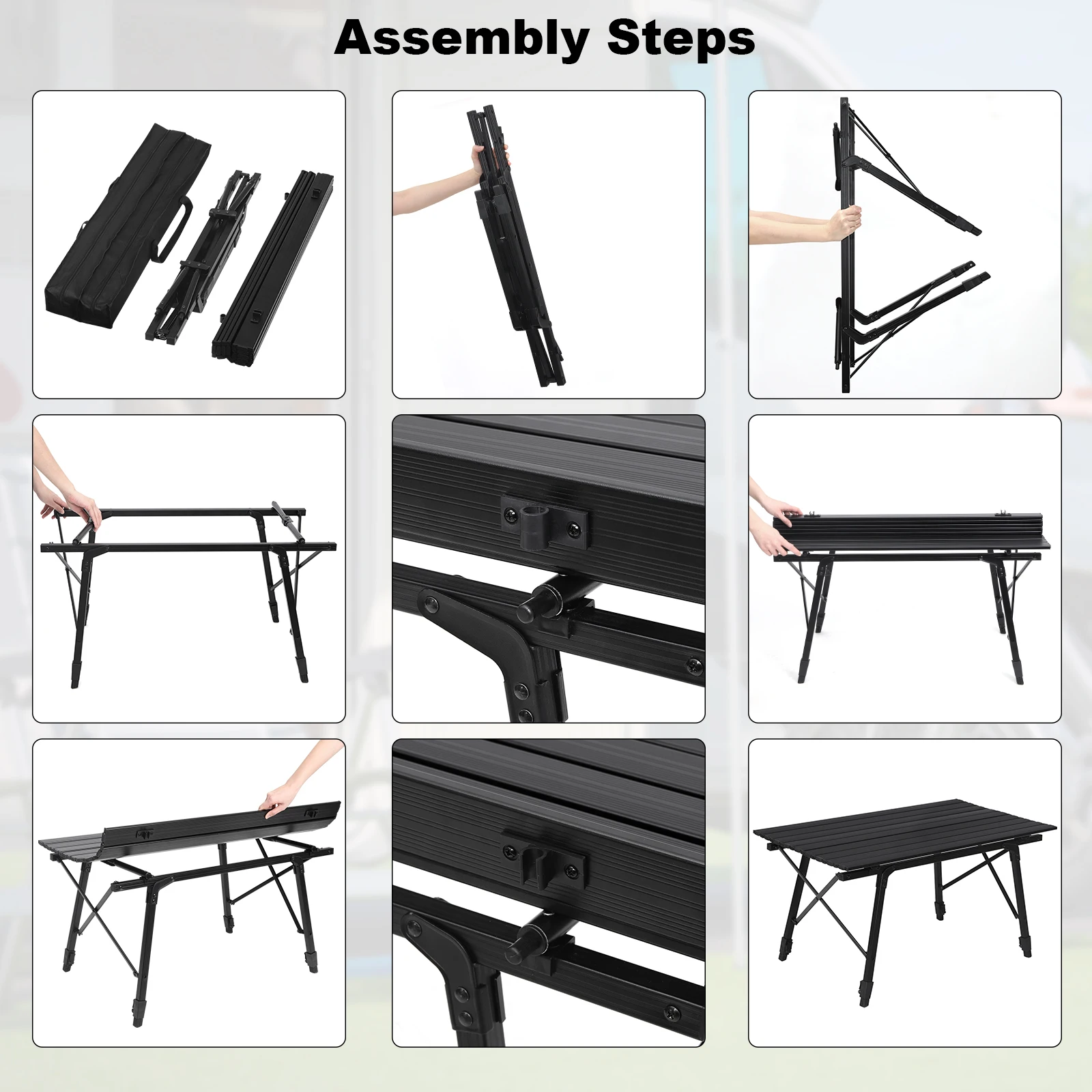 Assembly Steps