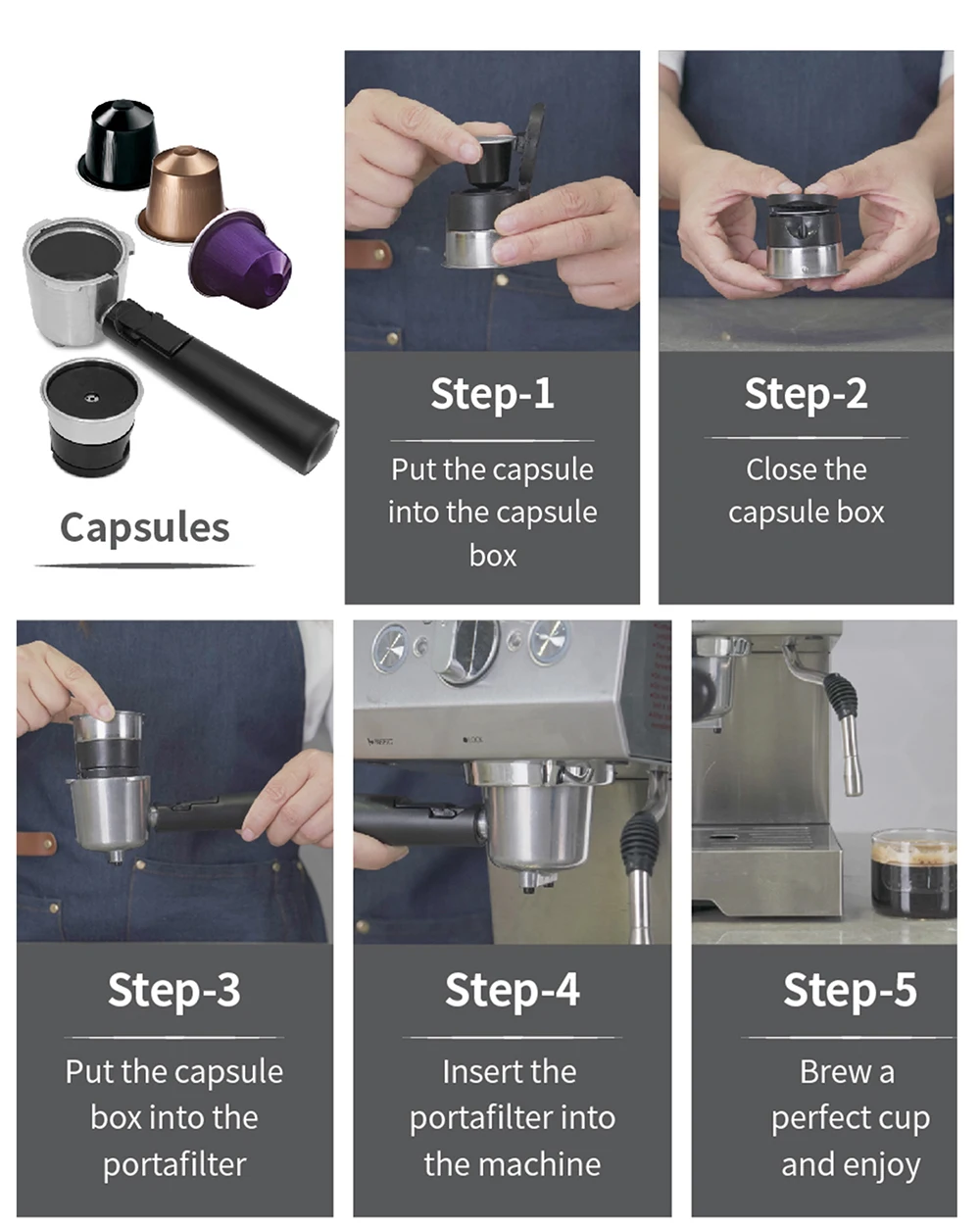 Capsules

Step-1

Put the capsule into the capsule box

Step-2

Close the capsule box

Step-3

Put the capsule box into the portafilter

Step-4

Insert the portafilter into the machine

Step-5

Brew a perfect cup and enjoy