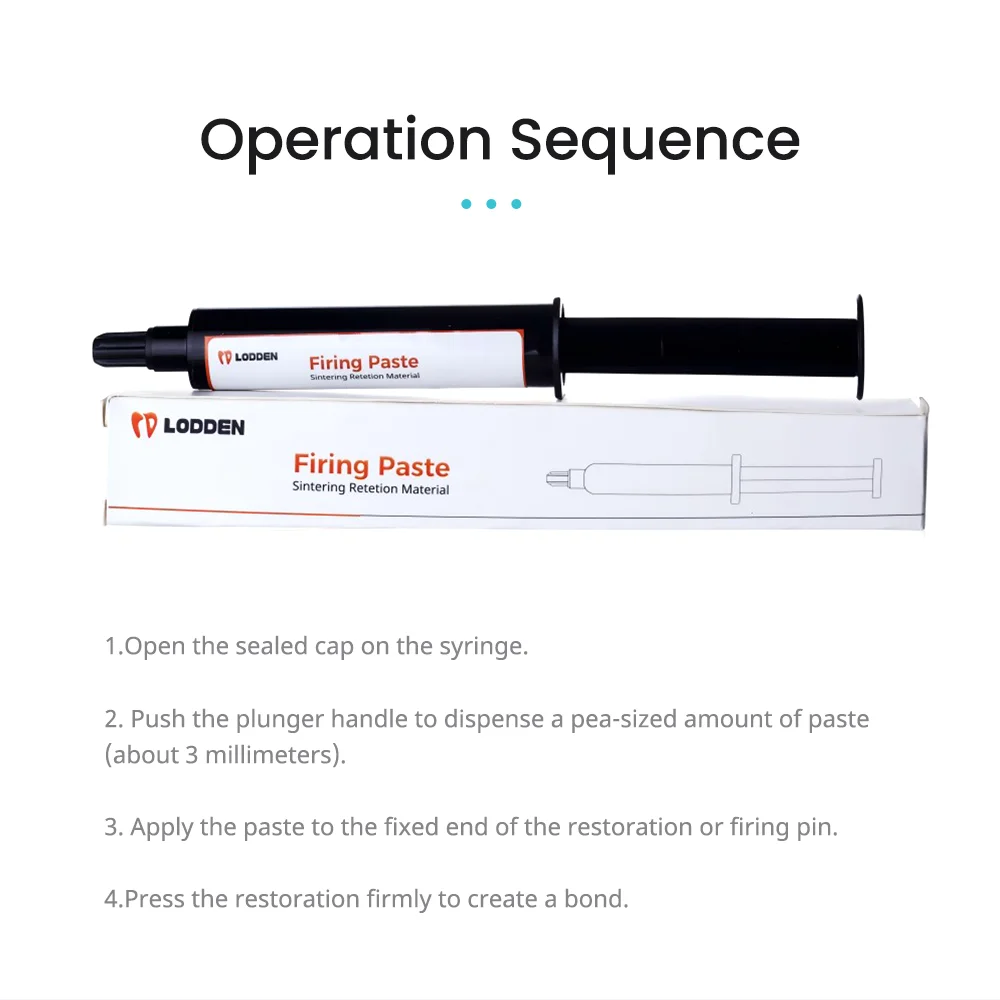 Operation Sequence

LODDEN
Firing Paste
Sintering Retetion Material

LODDEN
Firing Paste
Sintering Retetion Material

1.Open the sealed cap on the syringe.

2. Push the plunger handle to dispense a pea-sized amount of paste (about 3 millimeters).

3. Apply the paste to the fixed end of the restoration or firing pin.

4.Press the restoration firmly to create a bond.