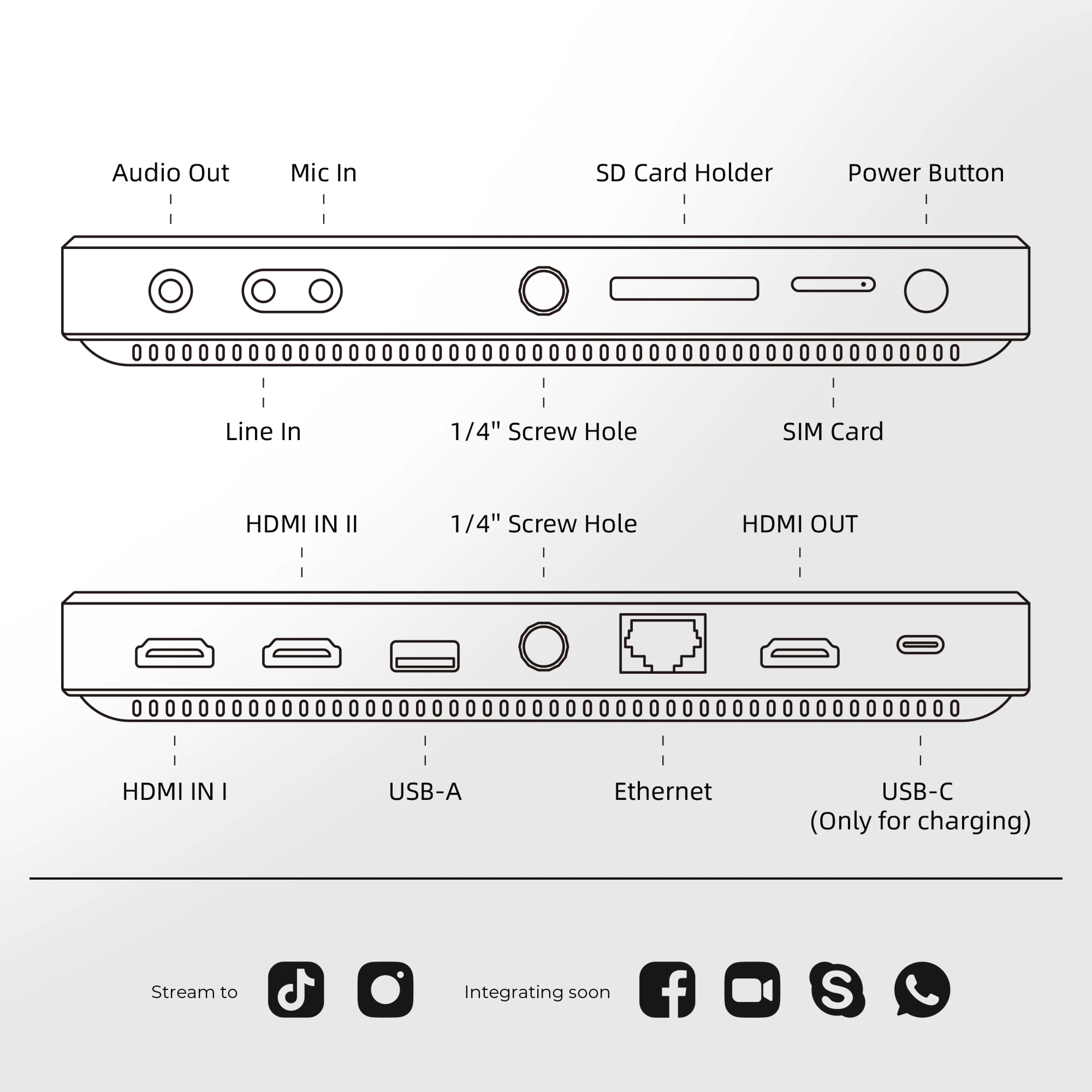 Audio Out
Mic In
SD Card Holder
Power Button

Line In
1/4" Screw Hole
SIM Card

HDMI IN II
1/4" Screw Hole
HDMI OUT

HDMI IN I
USB-A
Ethernet
USB-C
(Only for charging)

Stream to
Integrating soon