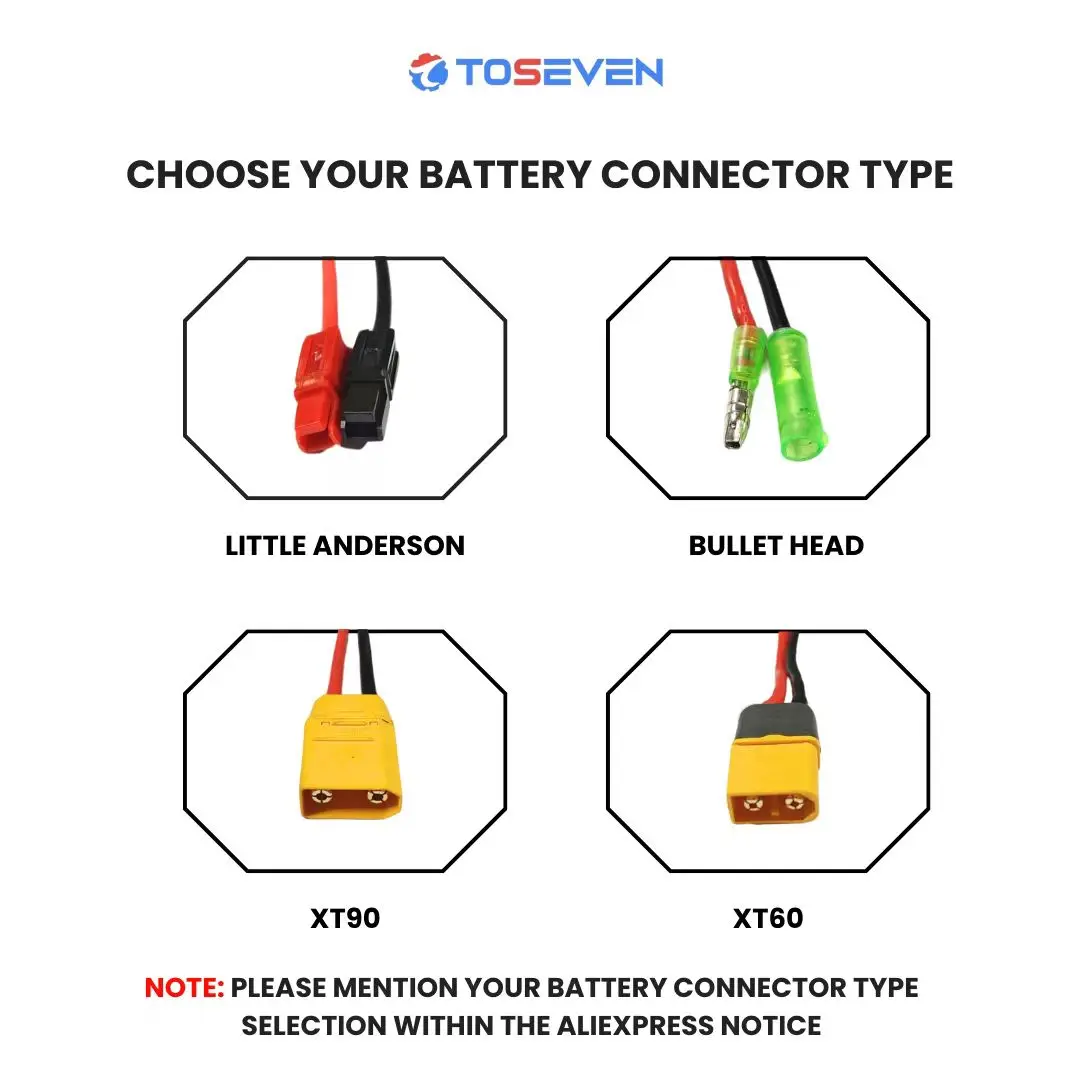 TOSEVEN

CHOOSE YOUR BATTERY CONNECTOR TYPE

LITTLE ANDERSON

BULLET HEAD

XT90

XT60

NOTE: PLEASE MENTION YOUR BATTERY CONNECTOR TYPE SELECTION WITHIN THE ALIEXPRESS NOTICE