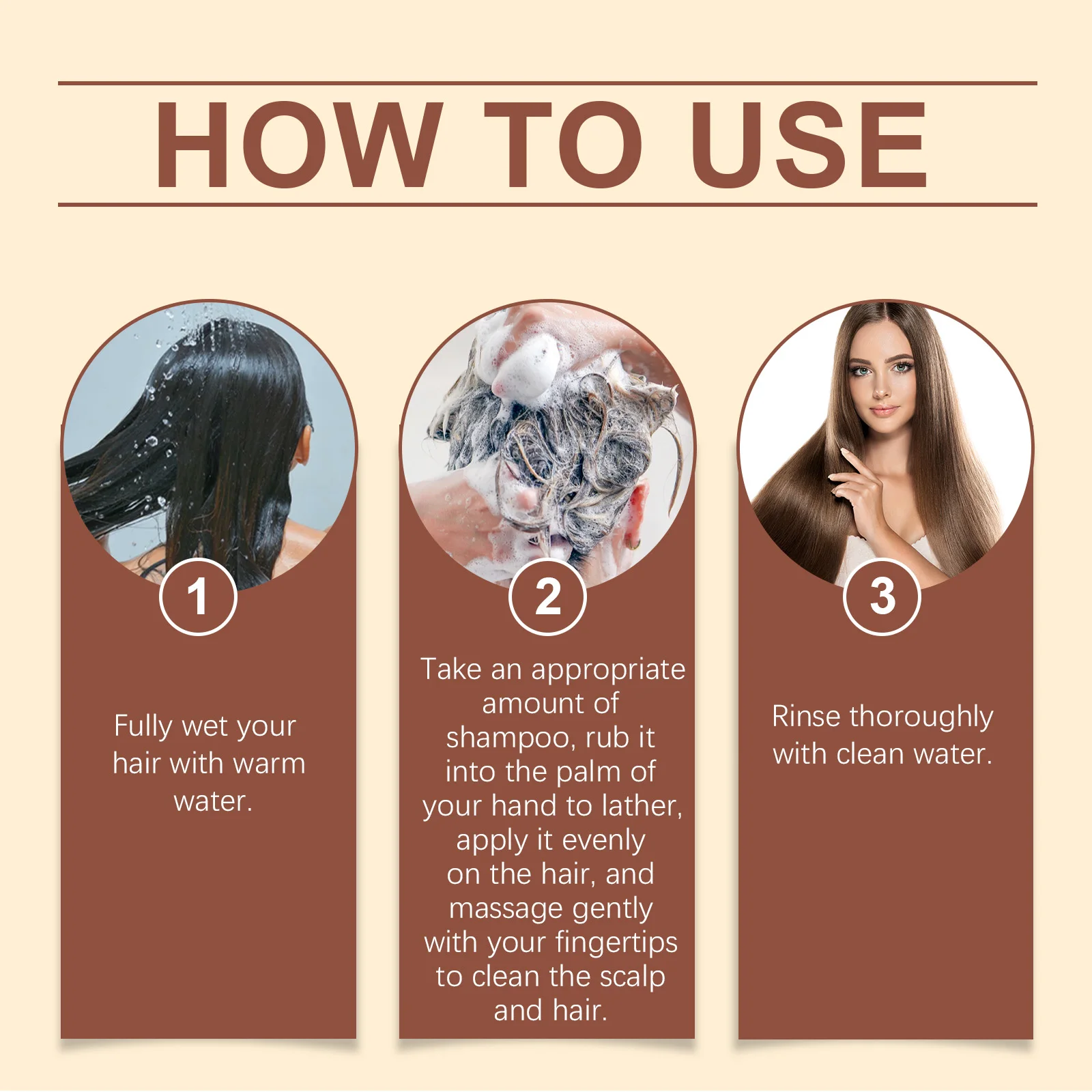 HOW TO USE

1

Fully wet your hair with warm water.

2

Take an appropriate amount of shampoo, rub it into the palm of your hand to lather, apply it evenly on the hair, and massage gently with your fingertips to clean the scalp and hair.

3

Rinse thoroughly with clean water.