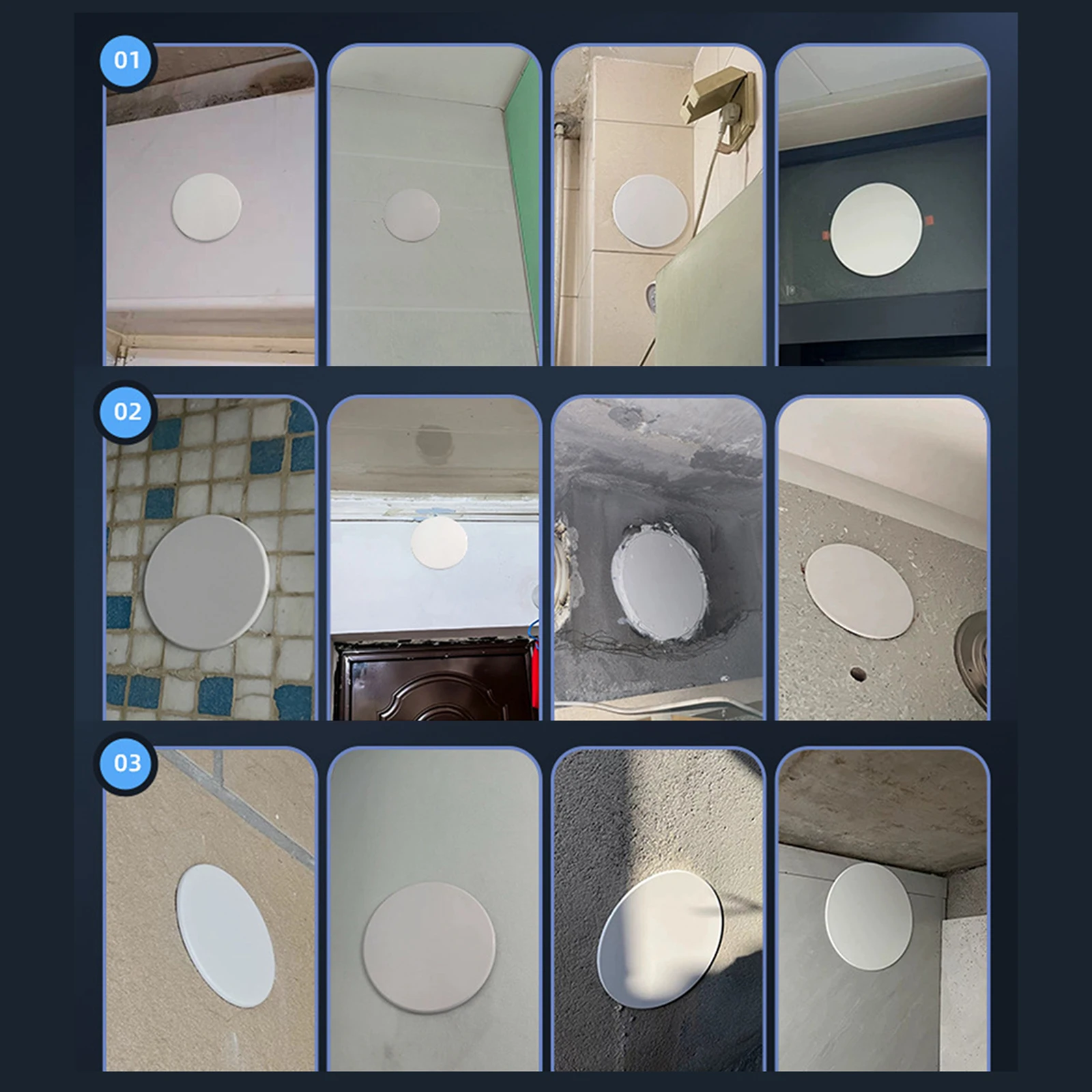 01

02

03