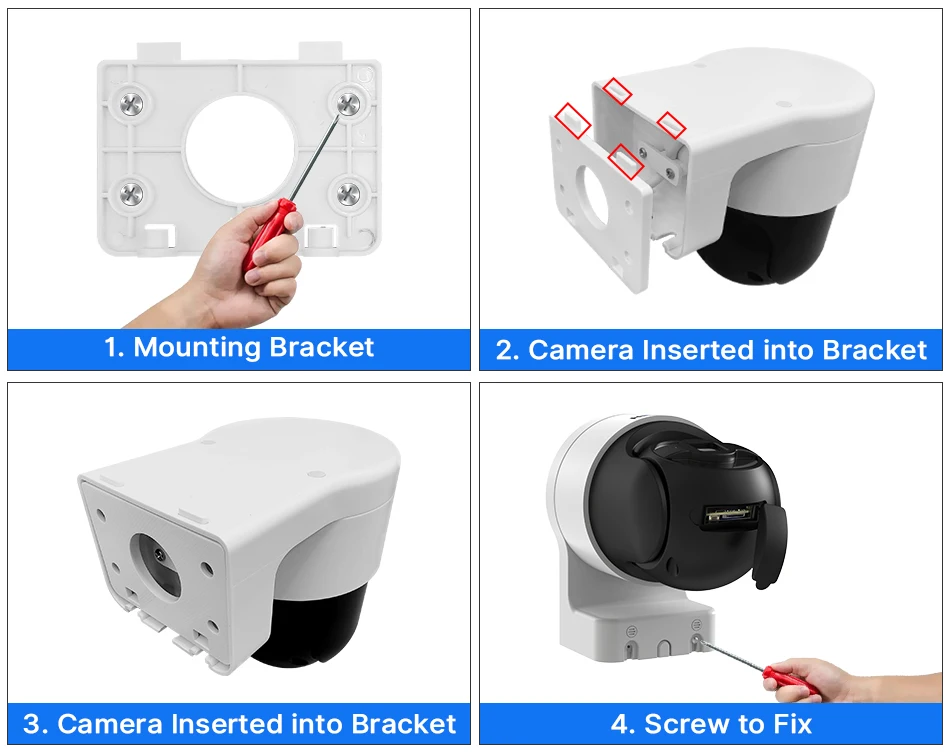 1. Mounting Bracket

2. Camera Inserted into Bracket

3. Camera Inserted into Bracket

4. Screw to Fix