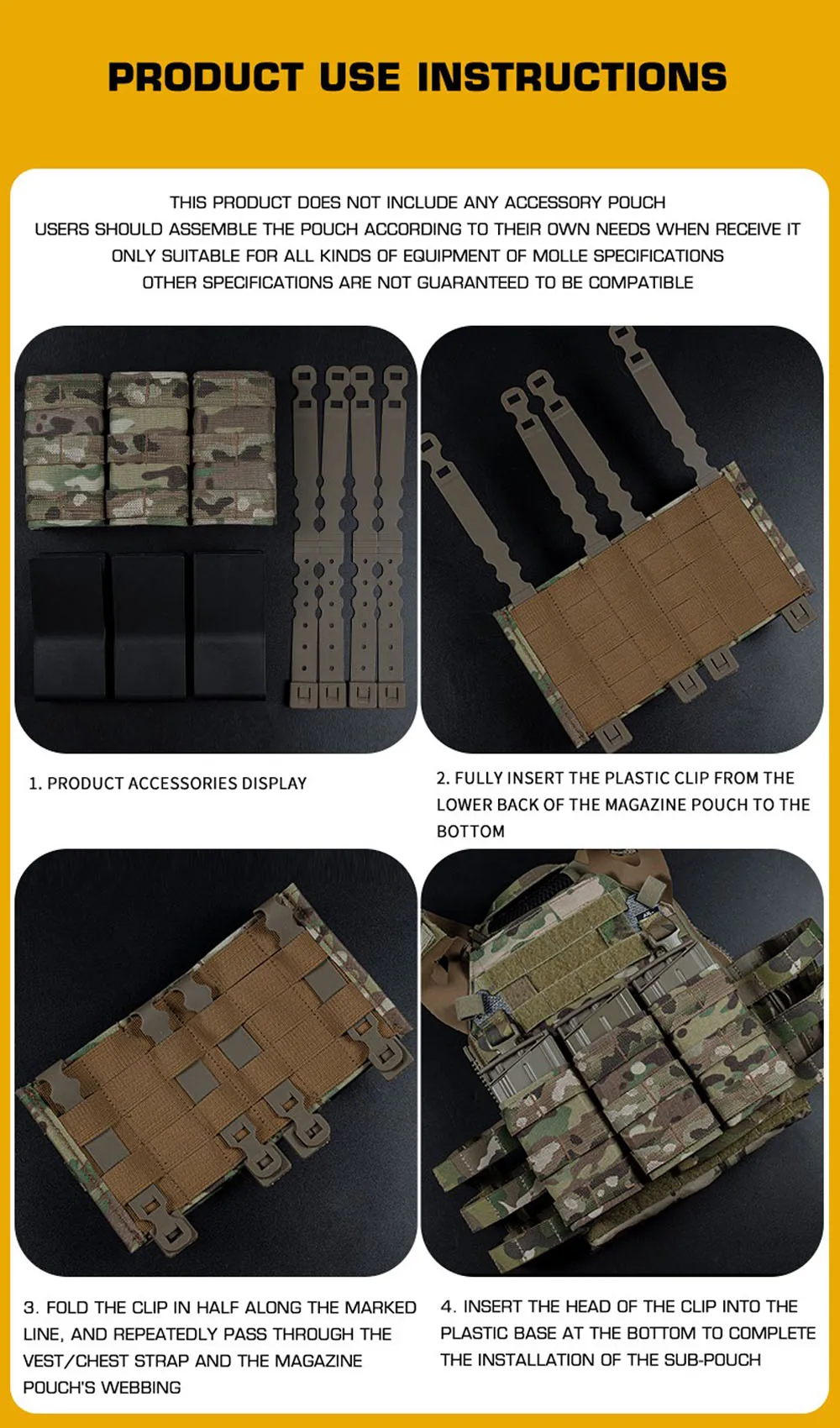 PRODUCT USE INSTRUCTIONS

THIS PRODUCT DOES NOT INCLUDE ANY ACCESSORY POUCH
USERS SHOULD ASSEMBLE THE POUCH ACCORDING TO THEIR OWN NEEDS WHEN RECEIVE IT
ONLY SUITABLE FOR ALL KINDS OF EQUIPMENT OF MOLLE SPECIFICATIONS
OTHER SPECIFICATIONS ARE NOT GUARANTEED TO BE COMPATIBLE

1. PRODUCT ACCESSORIES DISPLAY

2. FULLY INSERT THE PLASTIC CLIP FROM THE LOWER BACK OF THE MAGAZINE POUCH TO THE BOTTOM

3. FOLD THE CLIP IN HALF ALONG THE MARKED LINE, AND REPEATEDLY PASS THROUGH THE VEST/CHEST STRAP AND THE MAGAZINE POUCH'S WEBBING

4. INSERT THE HEAD OF THE CLIP INTO THE PLASTIC BASE AT THE BOTTOM TO COMPLETE THE INSTALLATION OF THE SUB-POUCH