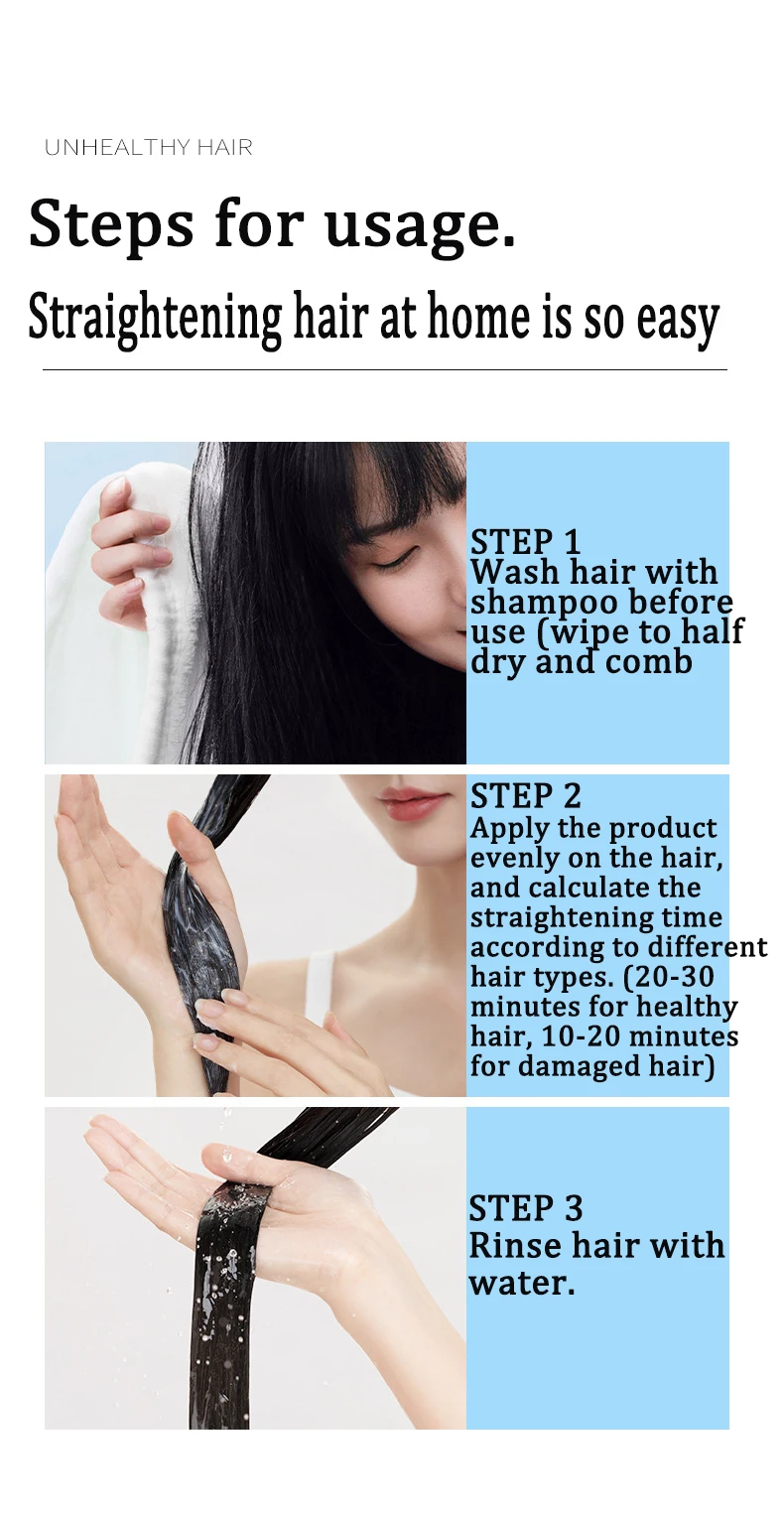 UNHEALTHY HAIR

Steps for usage.

Straightening hair at home is so easy

STEP 1
Wash hair with shampoo before use (wipe to half dry and comb

STEP 2
Apply the product evenly on the hair, and calculate the straightening time according to different hair types. (20-30 minutes for healthy hair, 10-20 minutes for damaged hair)

STEP 3
Rinse hair with water.