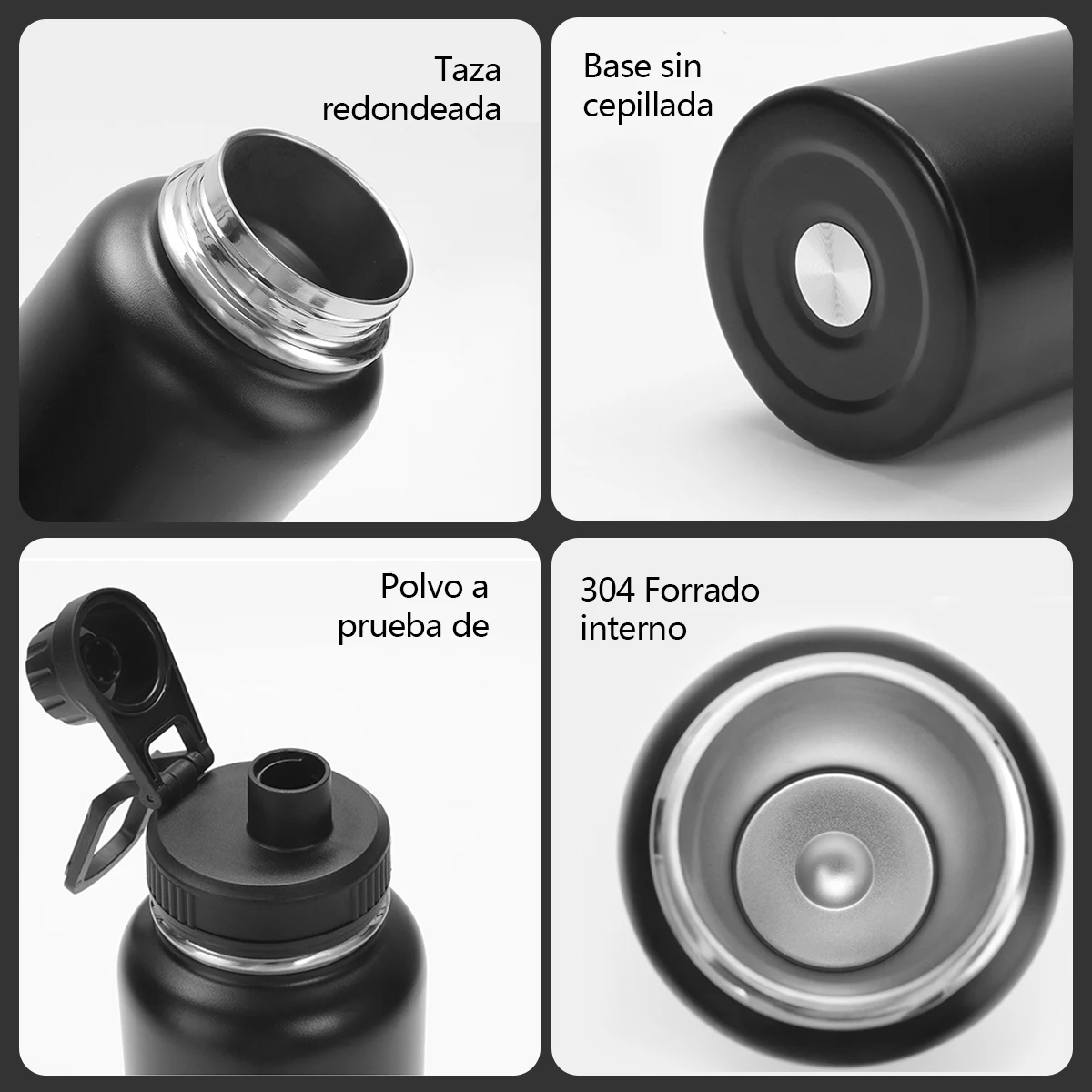 Taza redondeada

Base sin cepillada

Polvo a prueba de

304 Forrado interno