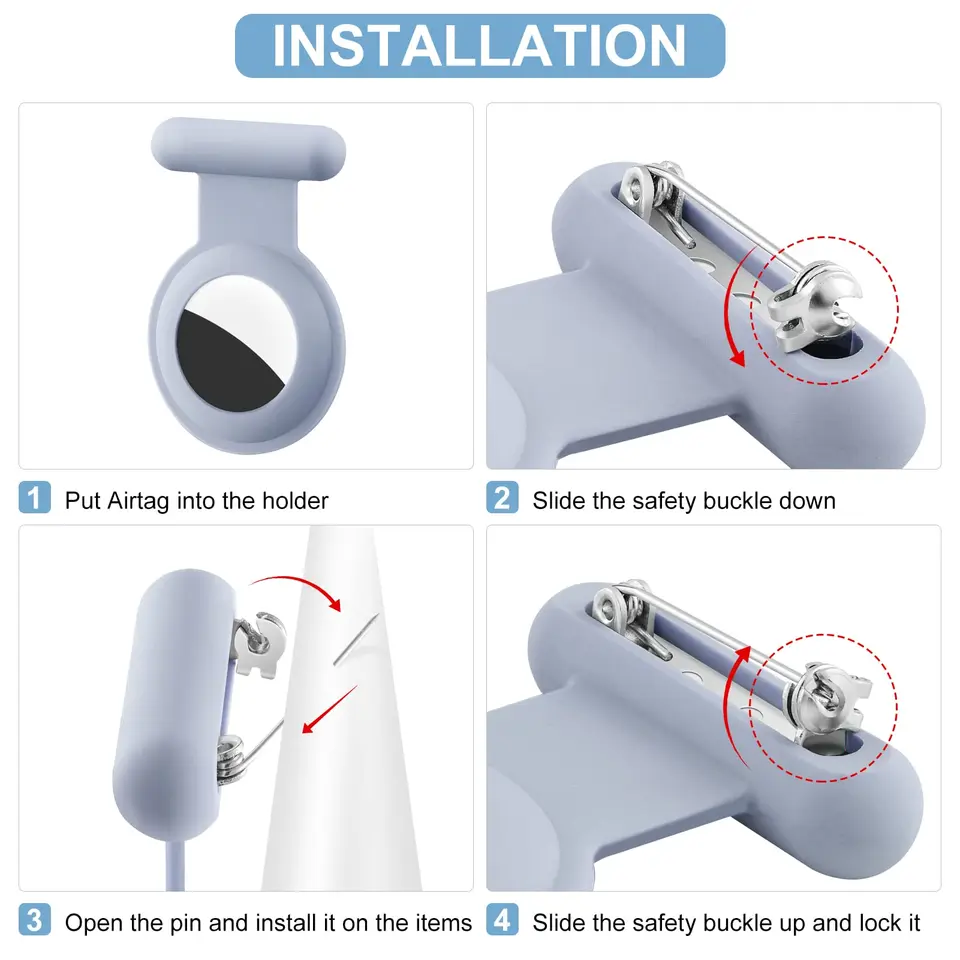 INSTALLATION

1 Put Airtag into the holder

2 Slide the safety buckle down

3 Open the pin and install it on the items

4 Slide the safety buckle up and lock it