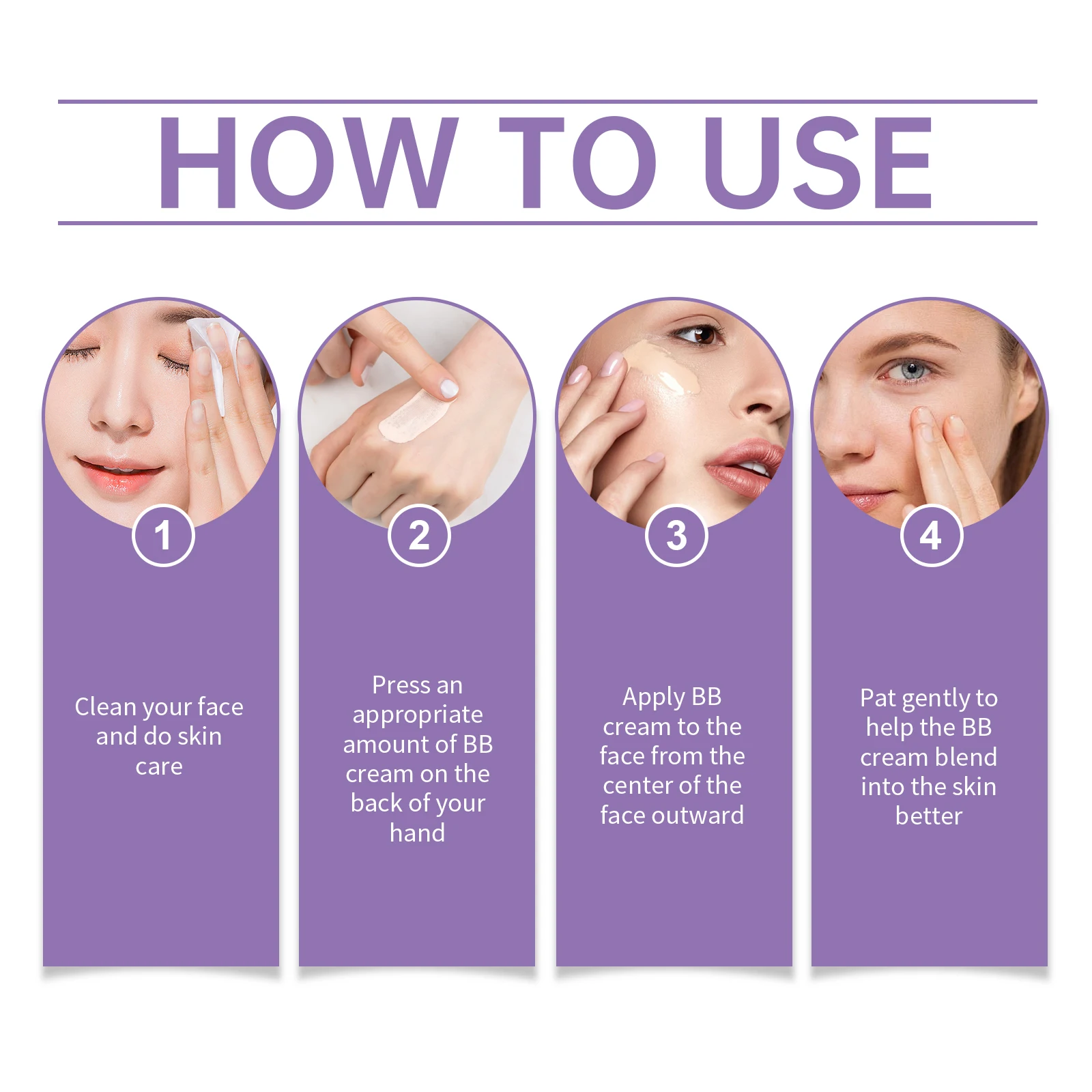 HOW TO USE

1

Clean your face and do skin care

2

Press an appropriate amount of BB cream on the back of your hand

3

Apply BB cream to the face from the center of the face outward

4

Pat gently to help the BB cream blend into the skin better