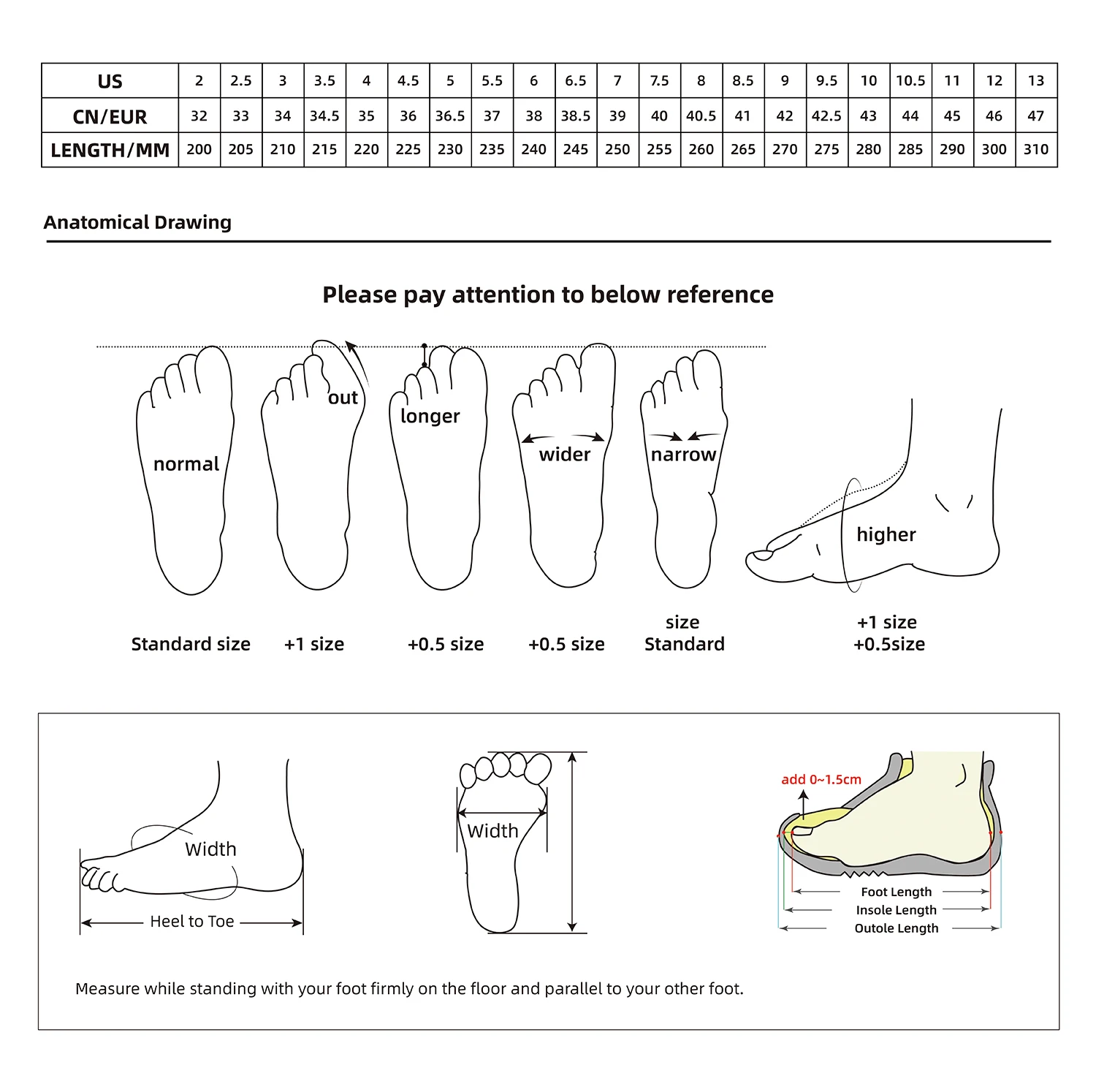 | US | 2 | 2.5 | 3 | 3.5 | 4 | 4.5 | 5 | 5.5 | 6 | 6.5 | 7 | 7.5 | 8 | 8.5 | 9 | 9.5 | 10 | 10.5 | 11 | 12 | 13 |
|---|---|---|---|---|---|---|---|---|---|---|---|---|---|---|---|---|---|---|---|---|---|
| CN/EUR | 32 | 33 | 34 | 34.5 | 35 | 36 | 36.5 | 37 | 38 | 38.5 | 39 | 40 | 40.5 | 41 | 42 | 42.5 | 43 | 44 | 45 | 46 | 47 |
| LENGTH/MM | 200 | 205 | 210 | 215 | 220 | 225 | 230 | 235 | 240 | 245 | 250 | 255 | 260 | 265 | 270 | 275 | 280 | 285 | 290 | 300 | 310 |

Anatomical Drawing

Please pay attention to below reference

normal
out
longer
wider
narrow
higher

Standard size
+1 size
+0.5 size
+0.5 size
size Standard
+1 size +0.5size

Width
Heel to Toe
Width
add 0~1.5cm
Foot Length
Insole Length
Outole Length

Measure while standing with your foot firmly on the floor and parallel to your other foot.