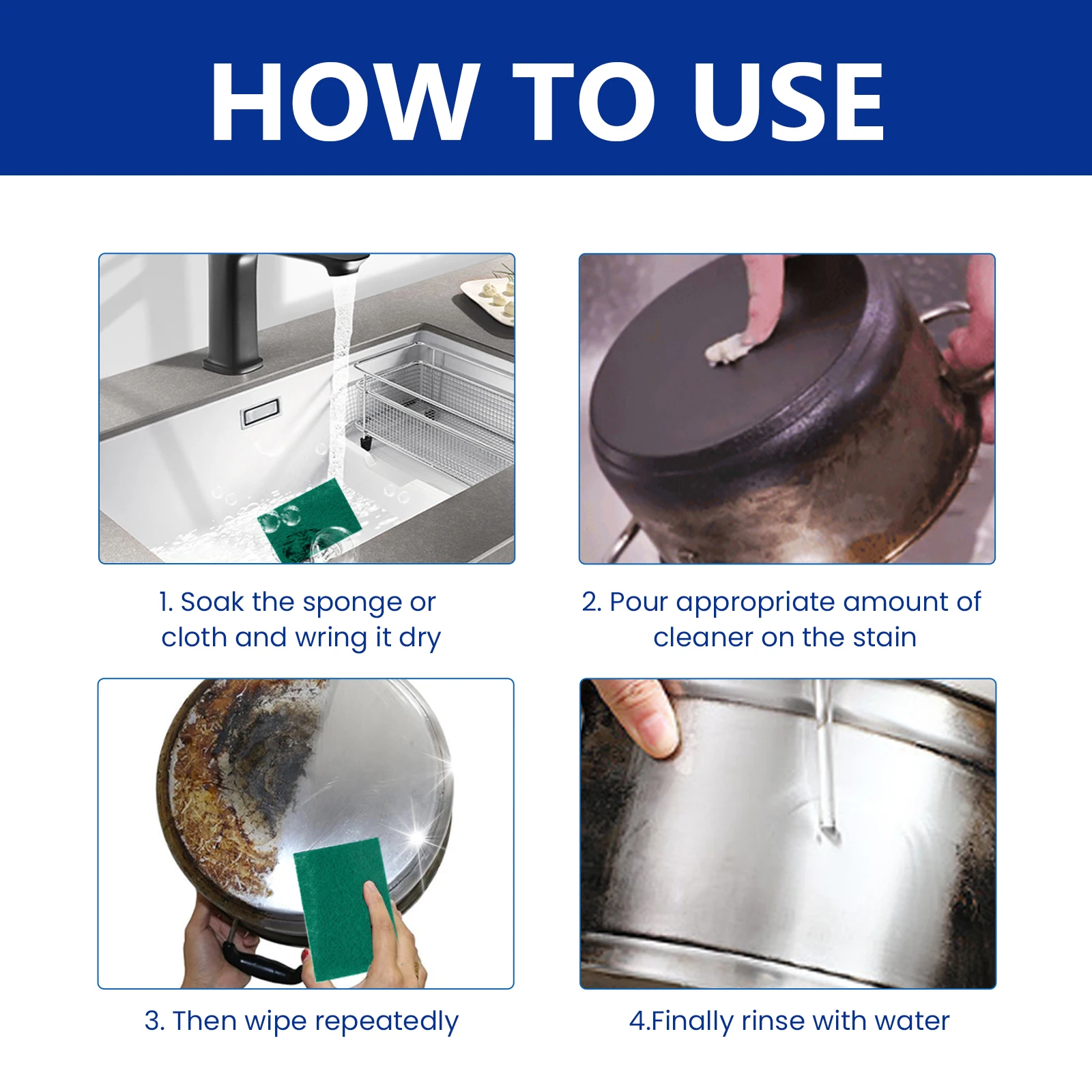 HOW TO USE

1. Soak the sponge or cloth and wring it dry

2. Pour appropriate amount of cleaner on the stain

3. Then wipe repeatedly

4.Finally rinse with water