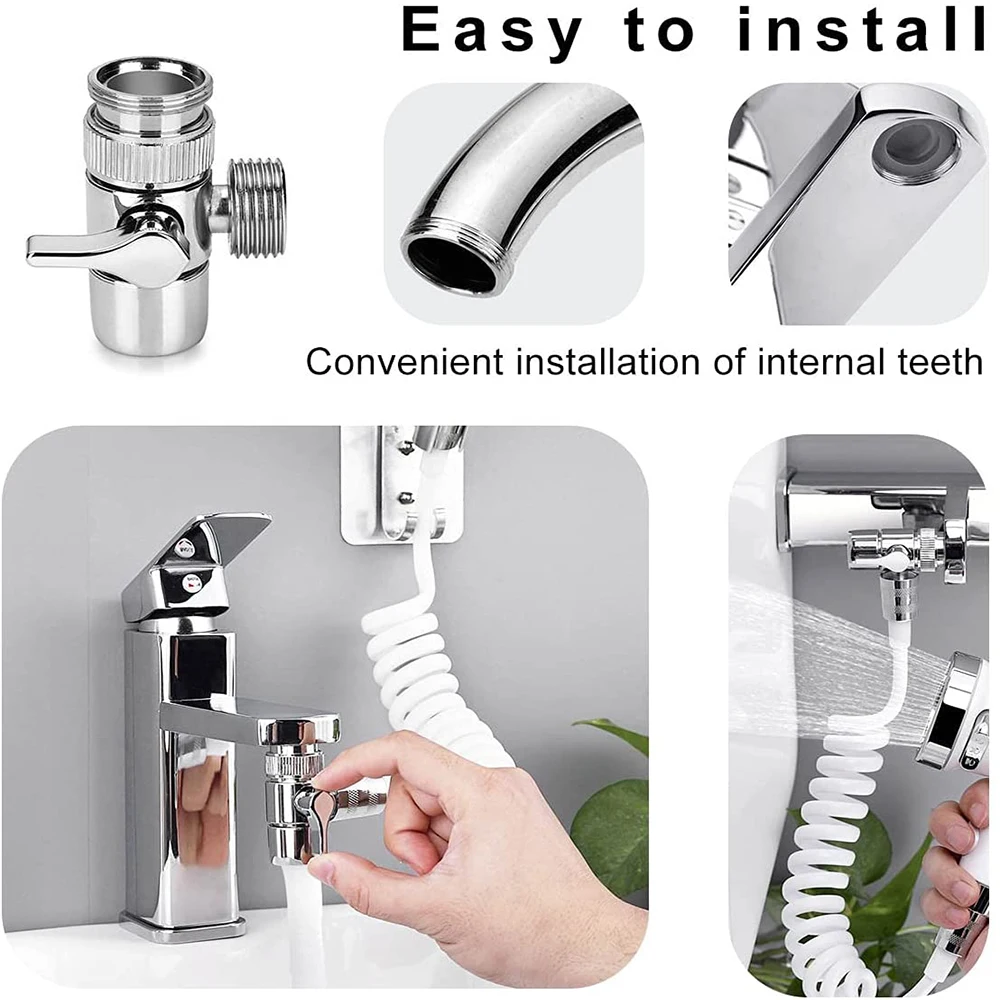 Easy to install

Convenient installation of internal teeth