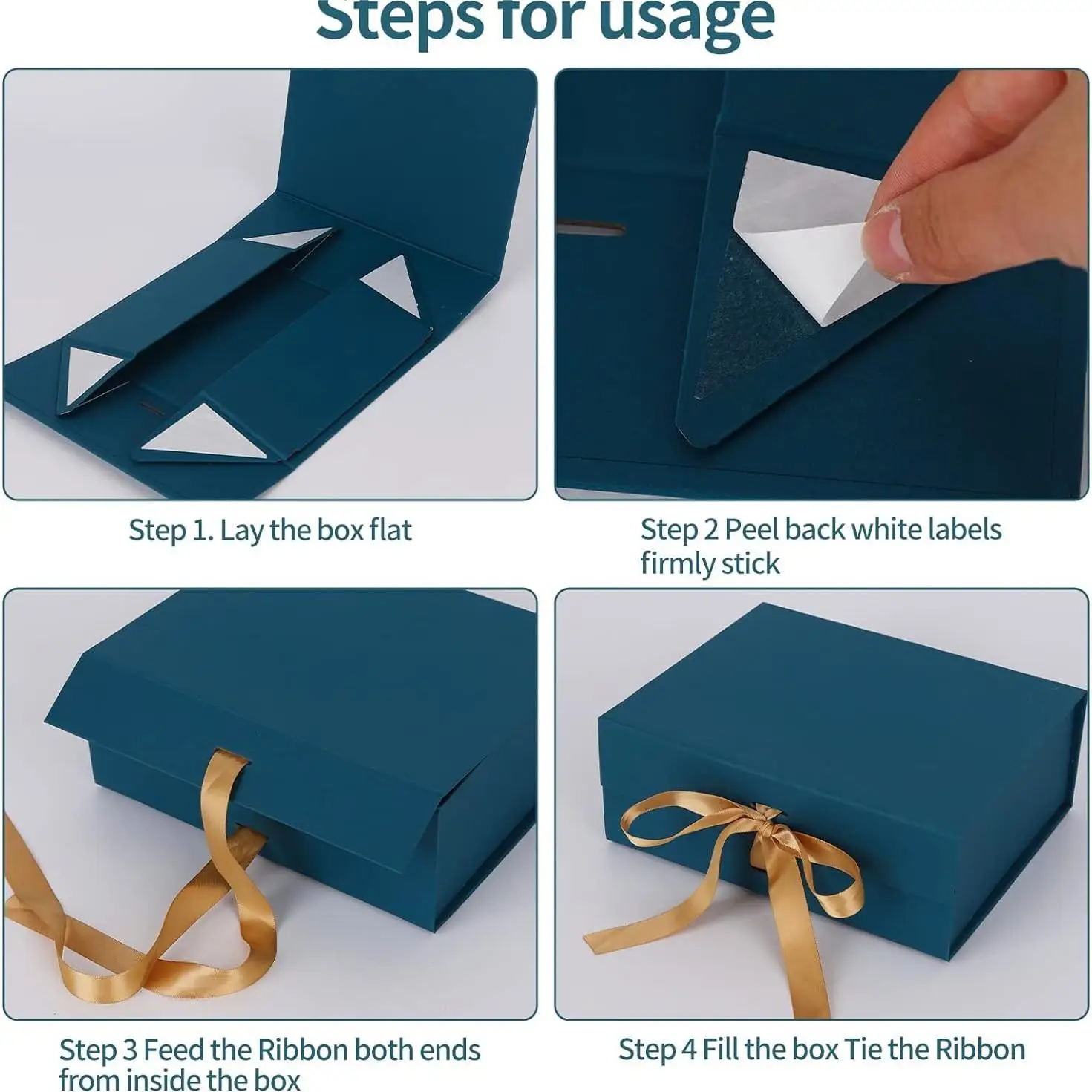 Steps for usage

Step 1. Lay the box flat

Step 2 Peel back white labels firmly stick

Step 3 Feed the Ribbon both ends from inside the box

Step 4 Fill the box Tie the Ribbon