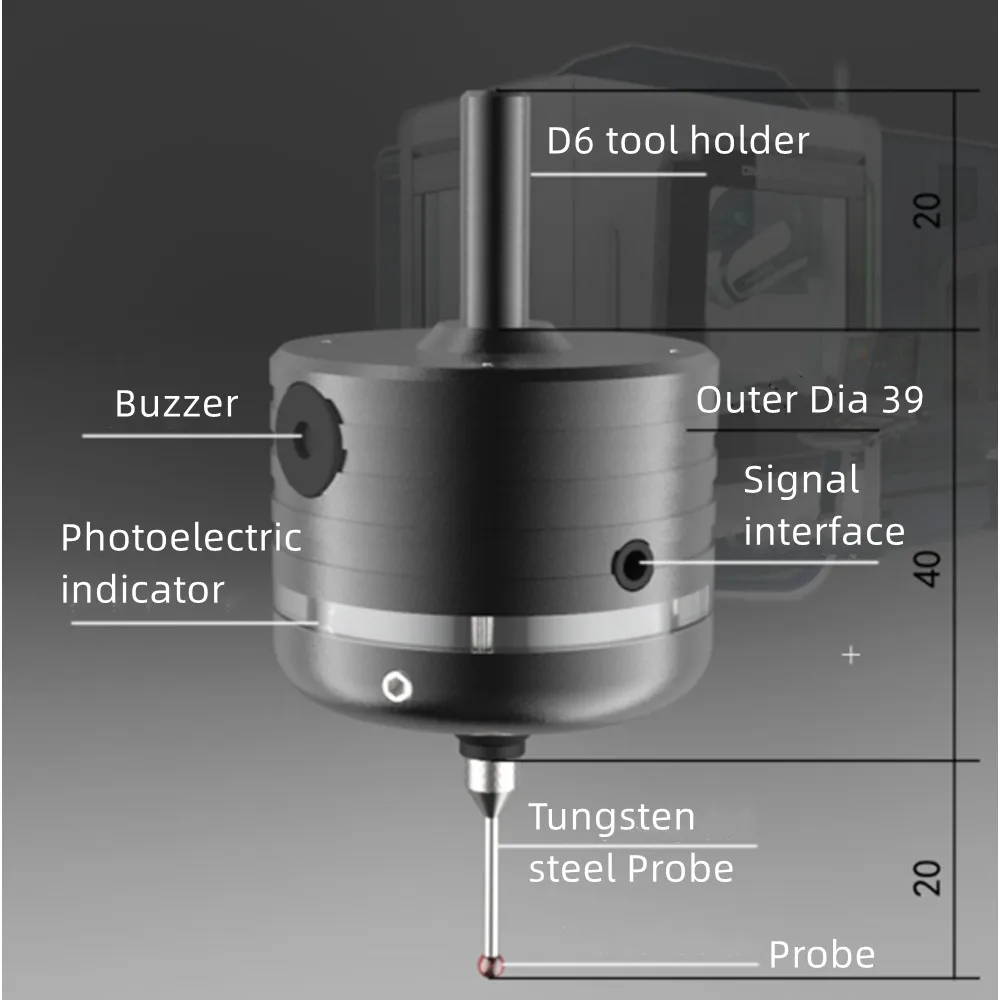 D6 tool holder

20

Buzzer

Outer Dia 39

Signal interface

Photoelectric indicator

40

Tungsten steel Probe

20

Probe