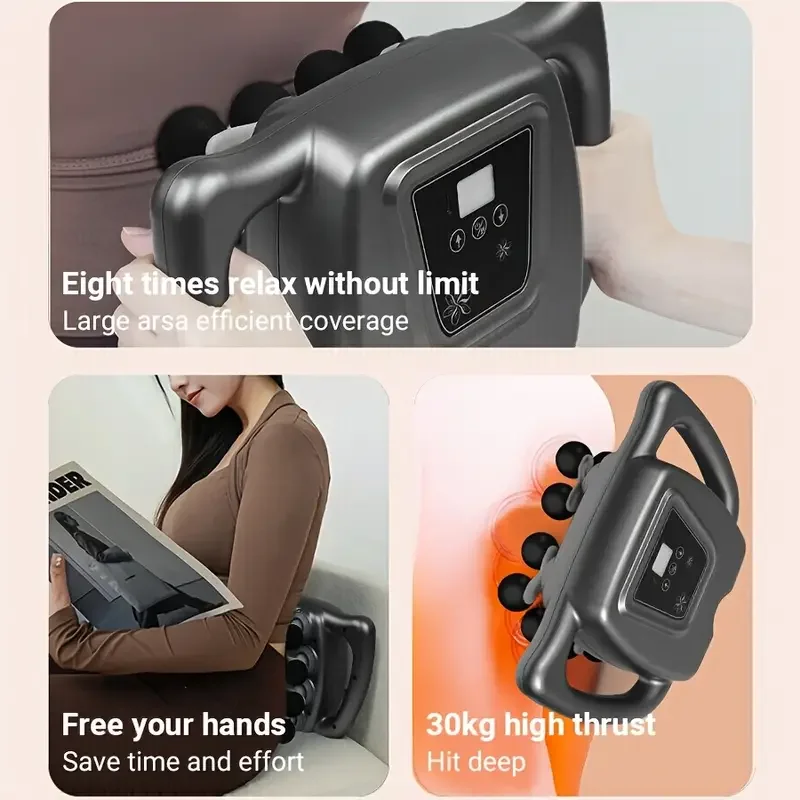 Eight times relax without limit
Large arsa efficient coverage

DER

Free your hands
Save time and effort

30kg high thrust
Hit deep