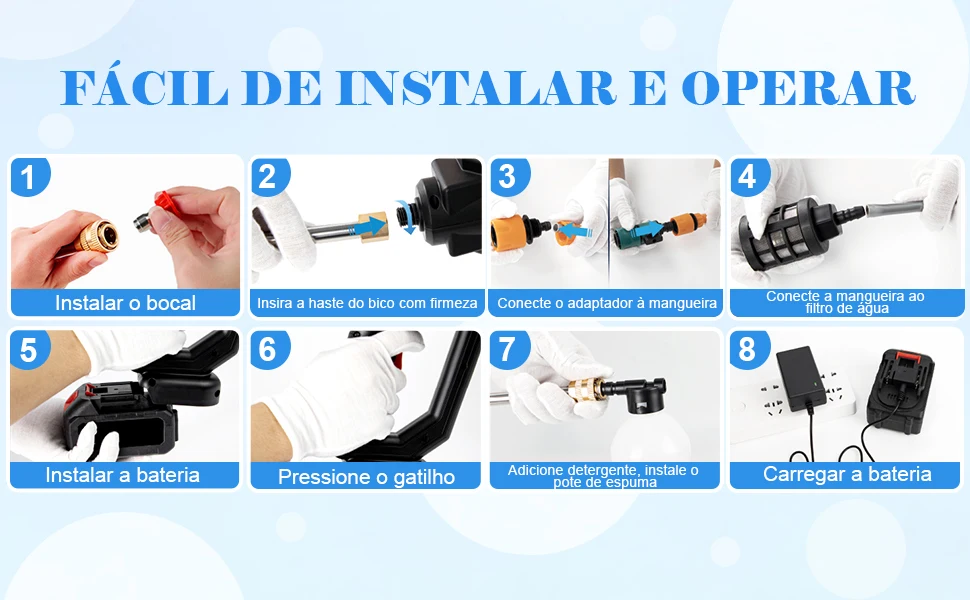 FÁCIL DE INSTALAR E OPERAR

1
Instalar o bocal

2
Insira a haste do bico com firmeza

3
Conecte o adaptador à mangueira

4
Conecte a mangueira ao filtro de água

5
Instalar a bateria

6
Pressione o gatilho

7
Adicione detergente, instale o pote de espuma

8
Carregar a bateria