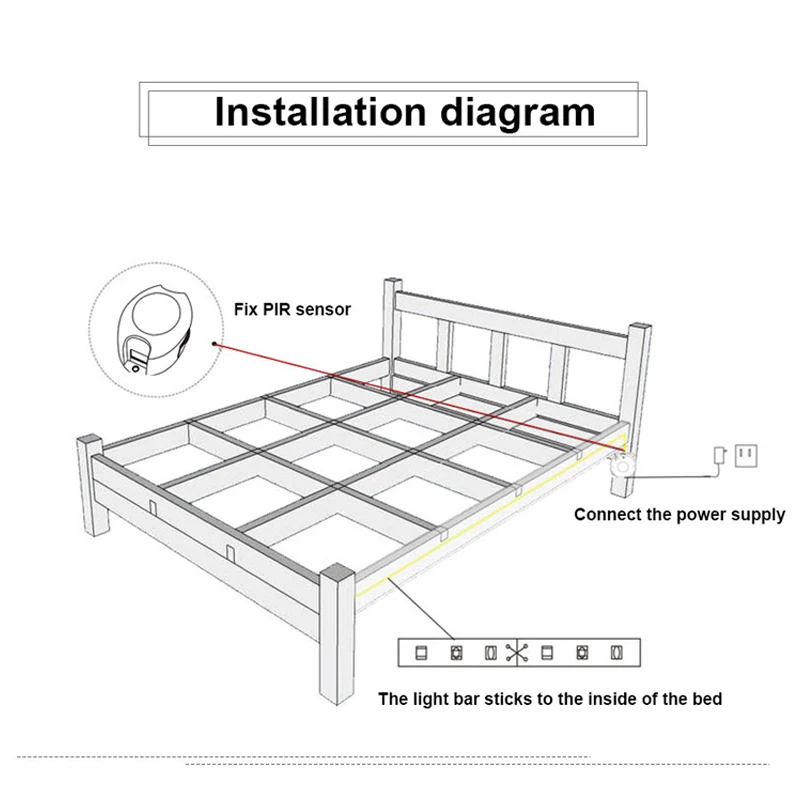 Installation diagram

Fix PIR sensor

Connect the power supply

The light bar sticks to the inside of the bed