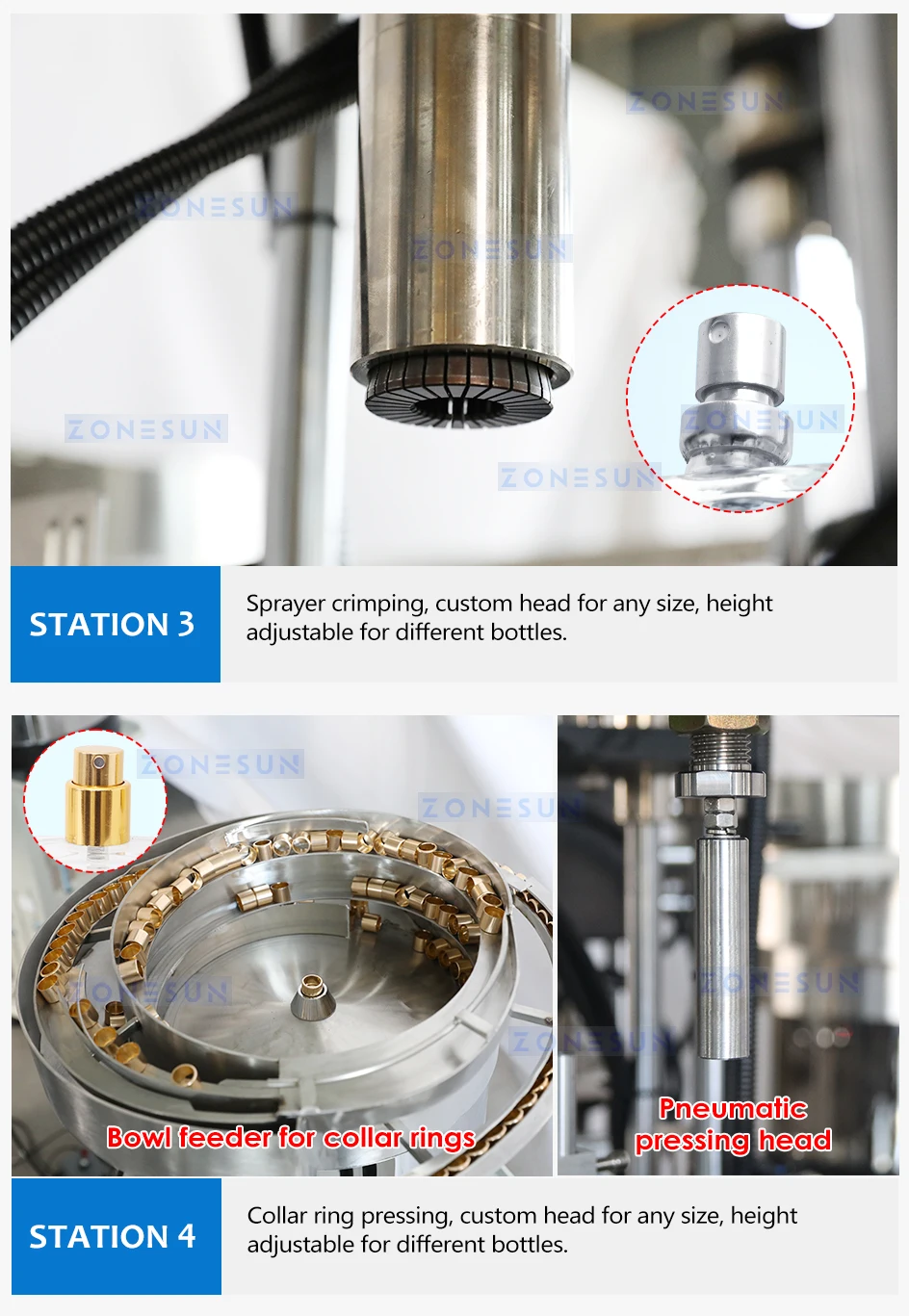 ZONESUN
ZONESUN
ZONESUN
ZONESUN
ZONESUN
ZONESUN

STATION 3

Sprayer crimping, custom head for any size, height adjustable for different bottles.

ZONESUN
ZONESUN
ZONESUN
ZONESUN
ZONESUN

Bowl feeder for collar rings

Pneumatic pressing head

STATION 4

Collar ring pressing, custom head for any size, height adjustable for different bottles.