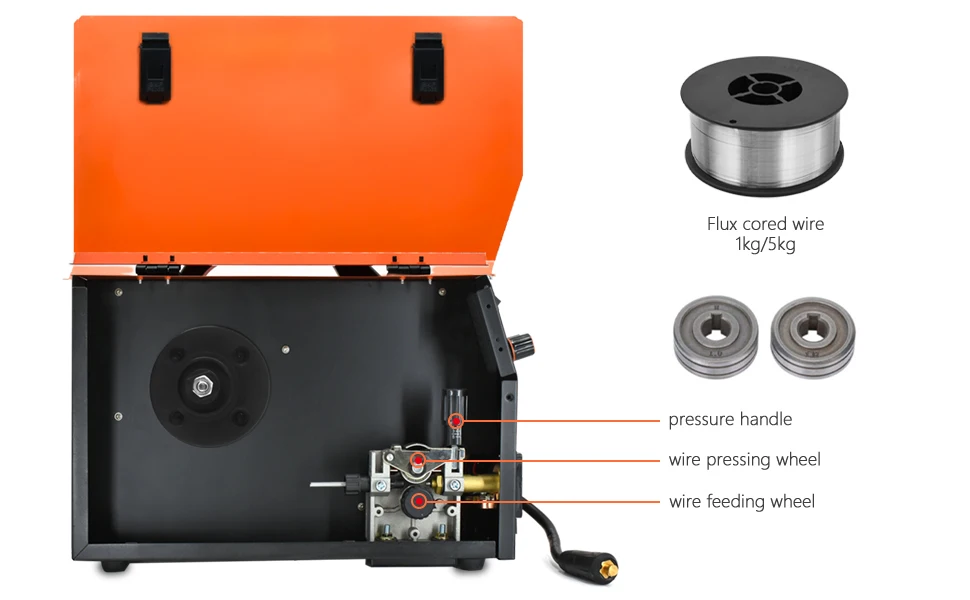 Flux cored wire
1kg/5kg

pressure handle
wire pressing wheel
wire feeding wheel