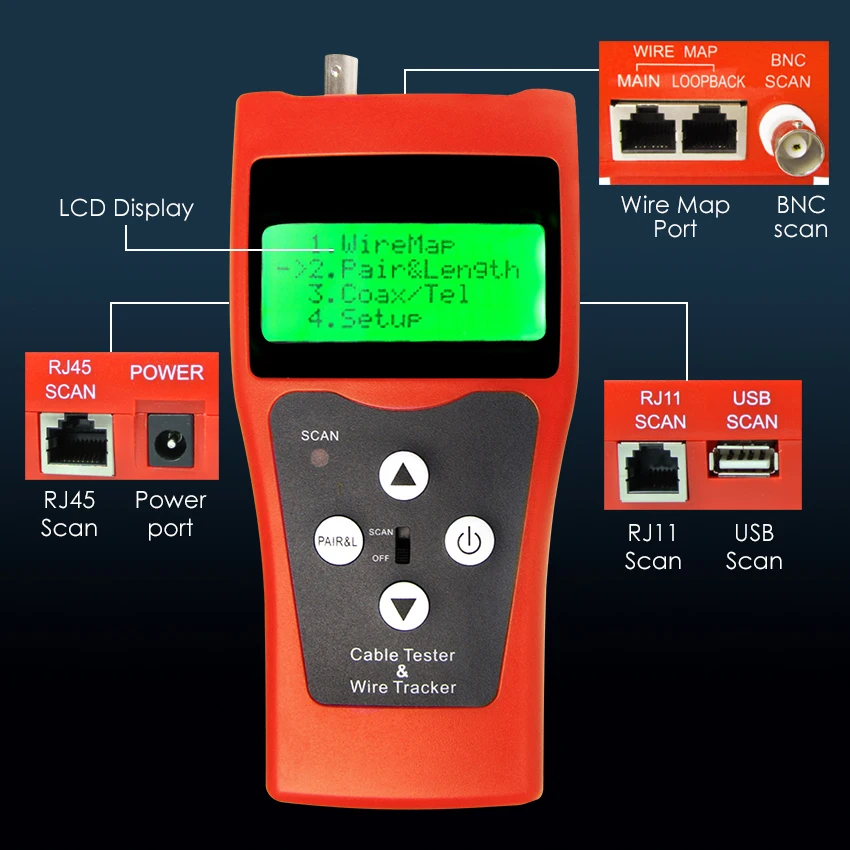 WIRE MAP
MAIN LOOPBACK
BNC
SCAN

Wire Map
Port

BNC
scan

LCD Display

1.WireMap
->2.Pair&Length
3.Coax/Tel
4.Setup

RJ45
SCAN
POWER

RJ45
Scan

Power
port

RJ11
SCAN
USB
SCAN

RJ11
Scan

USB
Scan

SCAN

PAIR&L
SCAN
OFF

Cable Tester
&
Wire Tracker