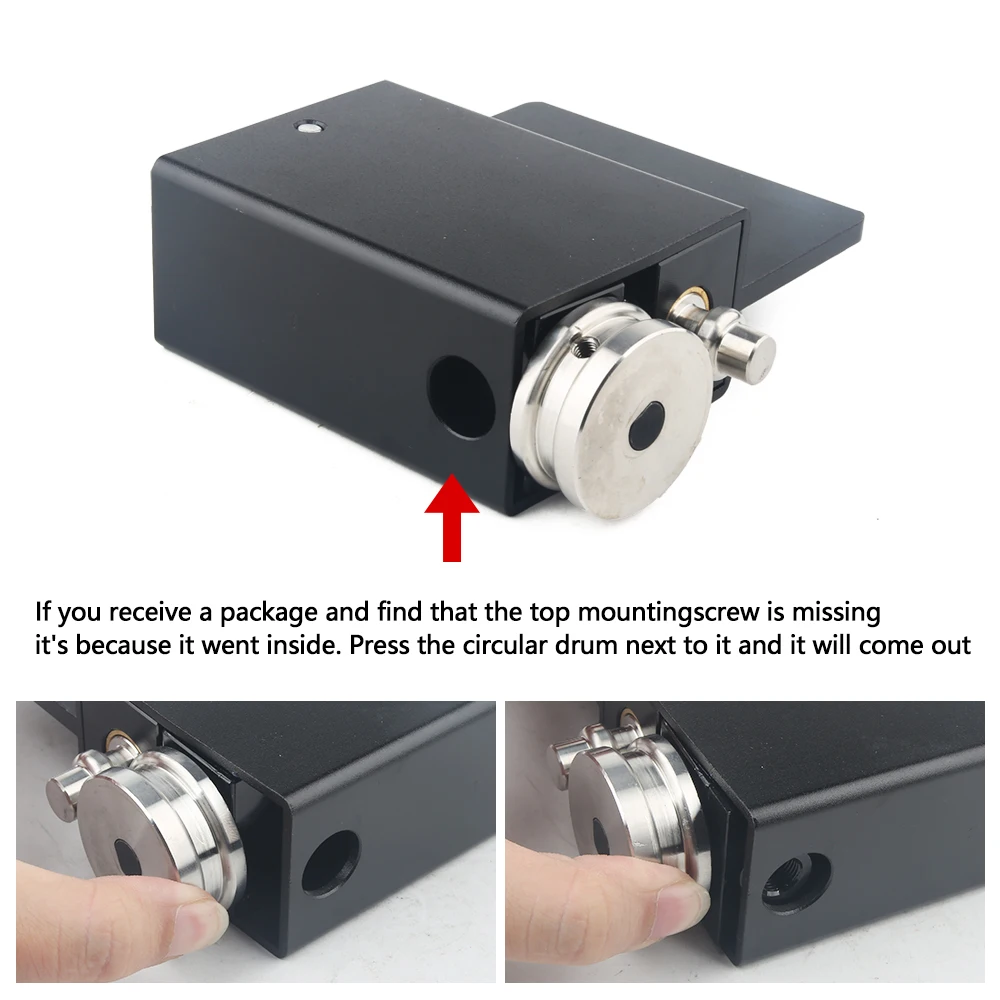 If you receive a package and find that the top mountingscrew is missing
it's because it went inside. Press the circular drum next to it and it will come out