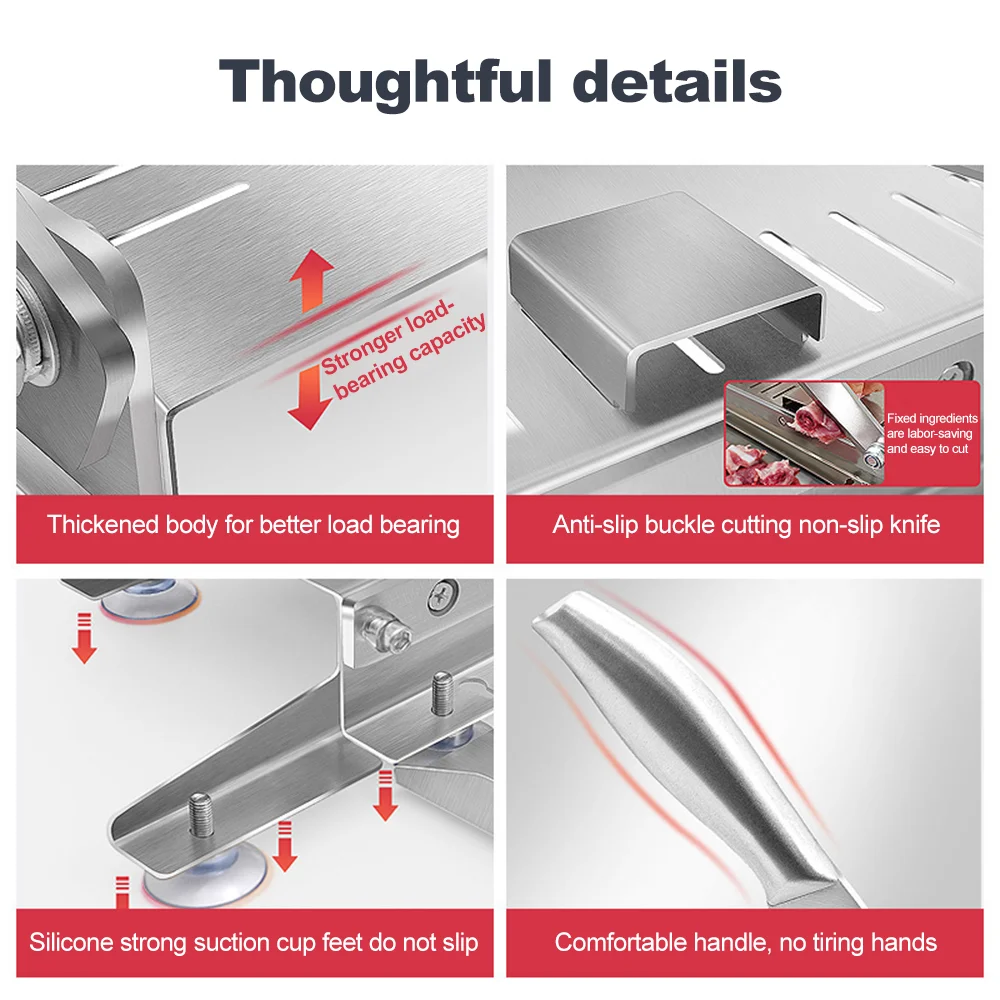 Thoughtful details

Stronger load-bearing capacity

Thickened body for better load bearing

Fixed ingredients are labor-saving and easy to cut

Anti-slip buckle cutting non-slip knife

Silicone strong suction cup feet do not slip

Comfortable handle, no tiring hands