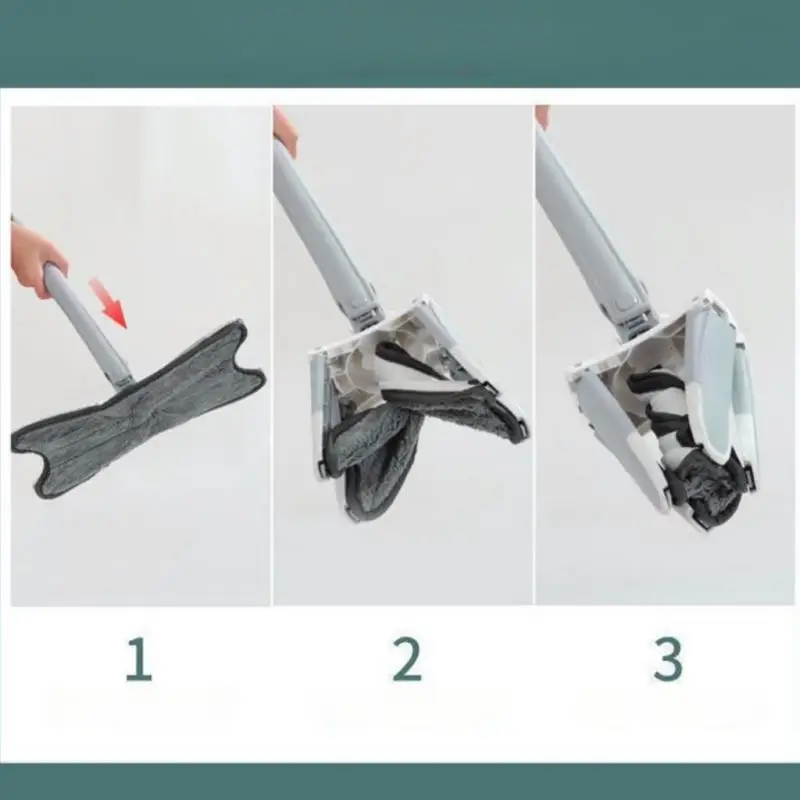 1

2

3