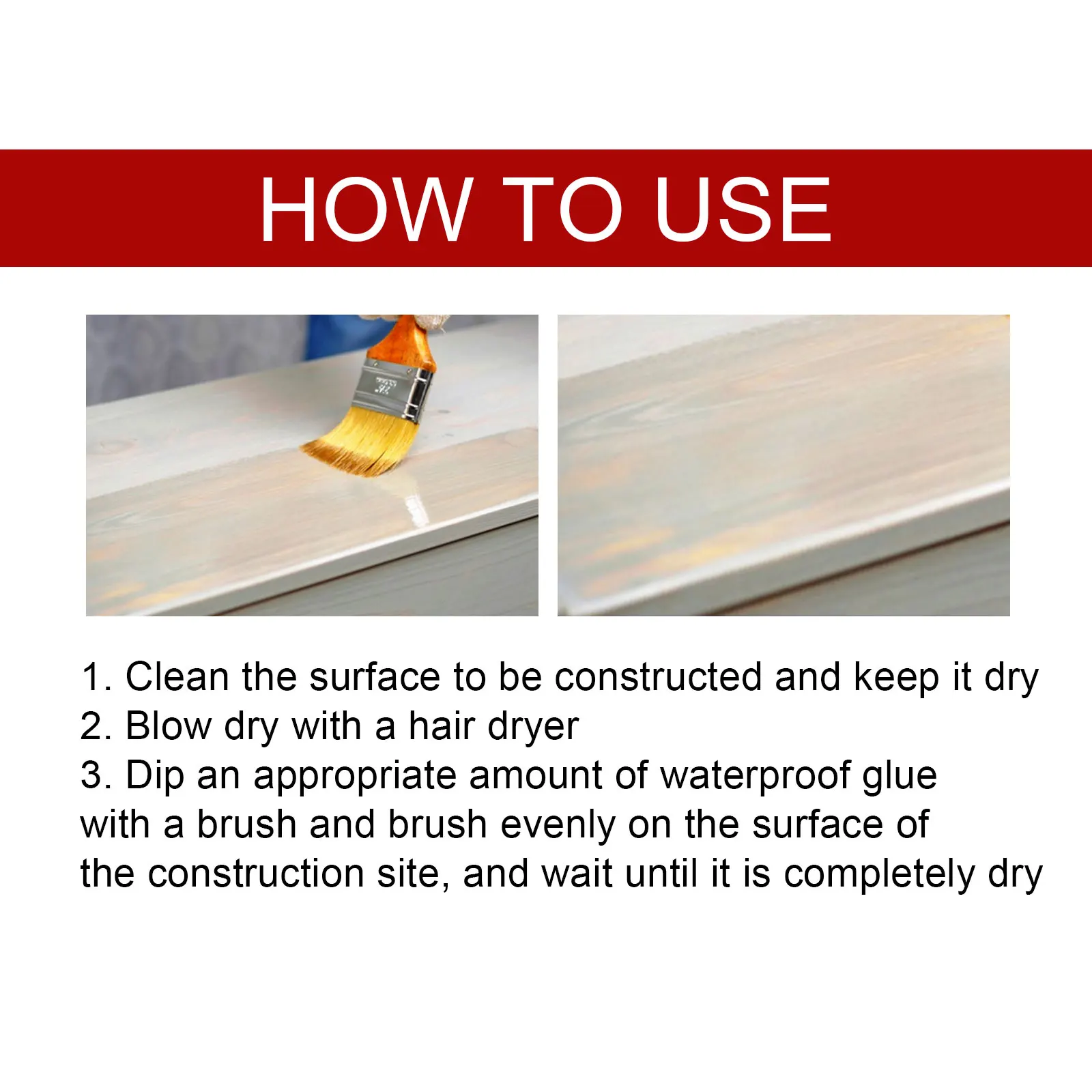 HOW TO USE

1. Clean the surface to be constructed and keep it dry
2. Blow dry with a hair dryer
3. Dip an appropriate amount of waterproof glue with a brush and brush evenly on the surface of the construction site, and wait until it is completely dry