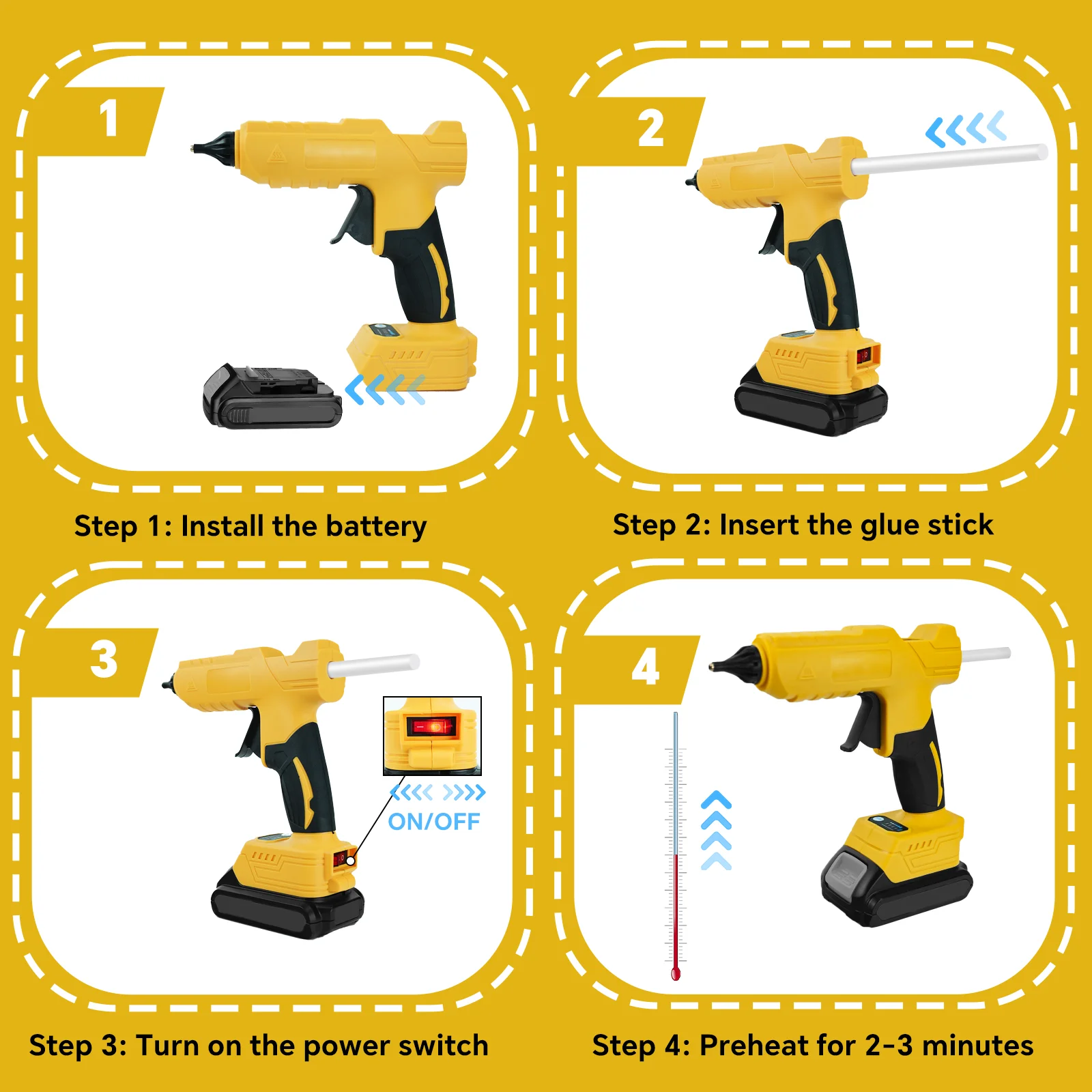 1

Step 1: Install the battery

2

Step 2: Insert the glue stick

3

ON/OFF

Step 3: Turn on the power switch

4

Step 4: Preheat for 2-3 minutes