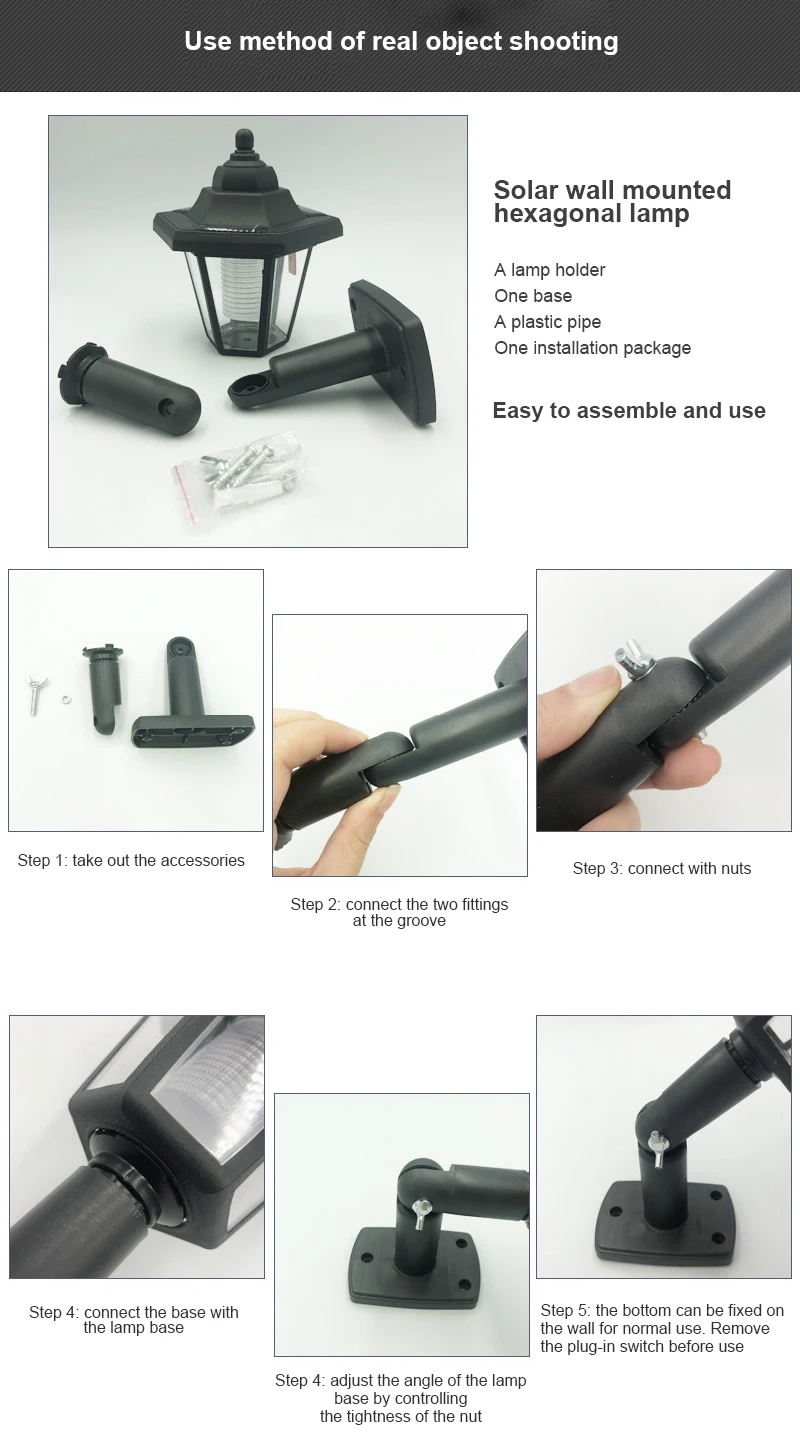 Use method of real object shooting

Solar wall mounted hexagonal lamp

A lamp holder
One base
A plastic pipe
One installation package

Easy to assemble and use

Step 1: take out the accessories

Step 2: connect the two fittings at the groove

Step 3: connect with nuts

Step 4: connect the base with the lamp base

Step 4: adjust the angle of the lamp base by controlling the tightness of the nut

Step 5: the bottom can be fixed on the wall for normal use. Remove the plug-in switch before use