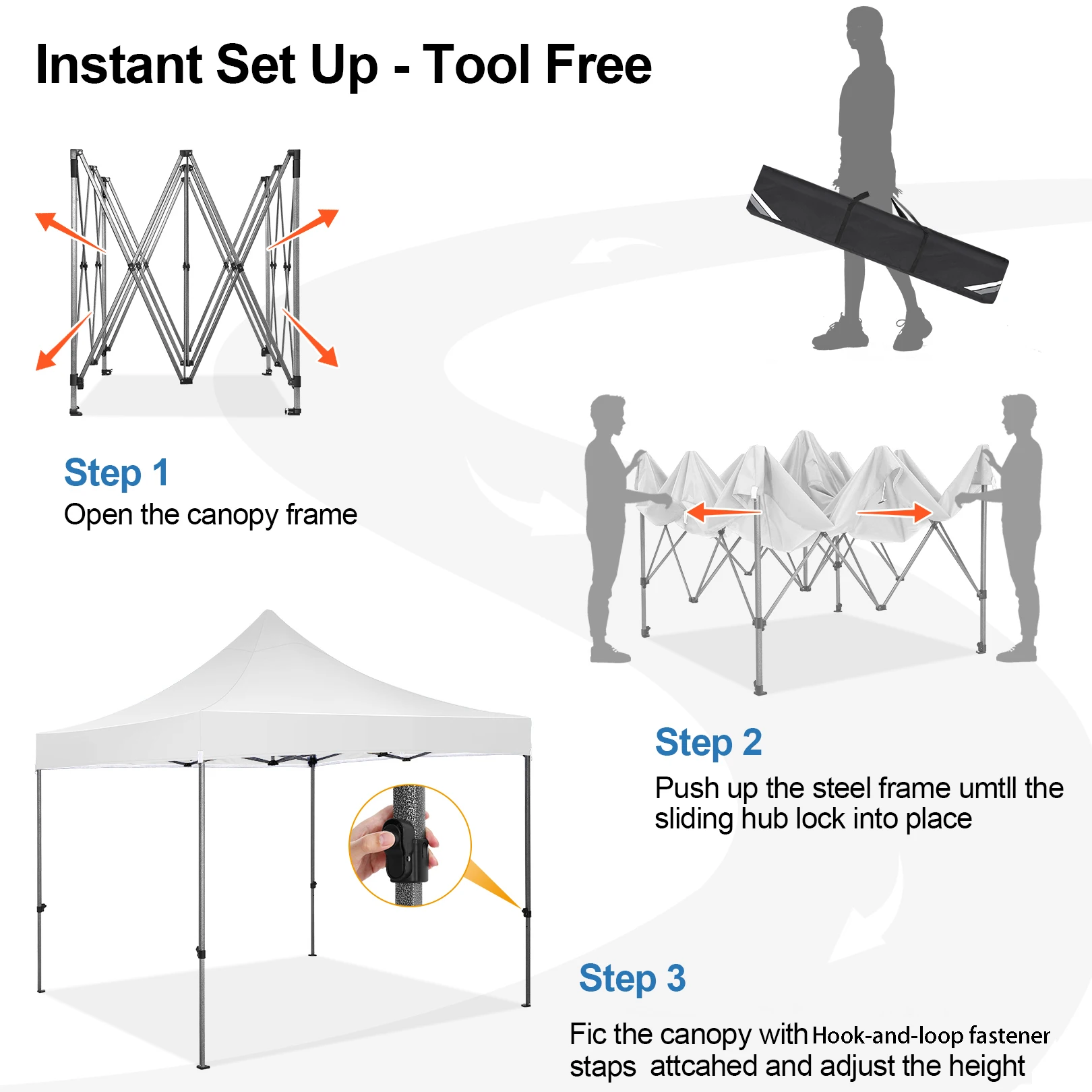 Instant Set Up - Tool Free

Step 1
Open the canopy frame

Step 2
Push up the steel frame umtll the sliding hub lock into place

Step 3
Fic the canopy with Hook-and-loop fastener staps attcahed and adjust the height