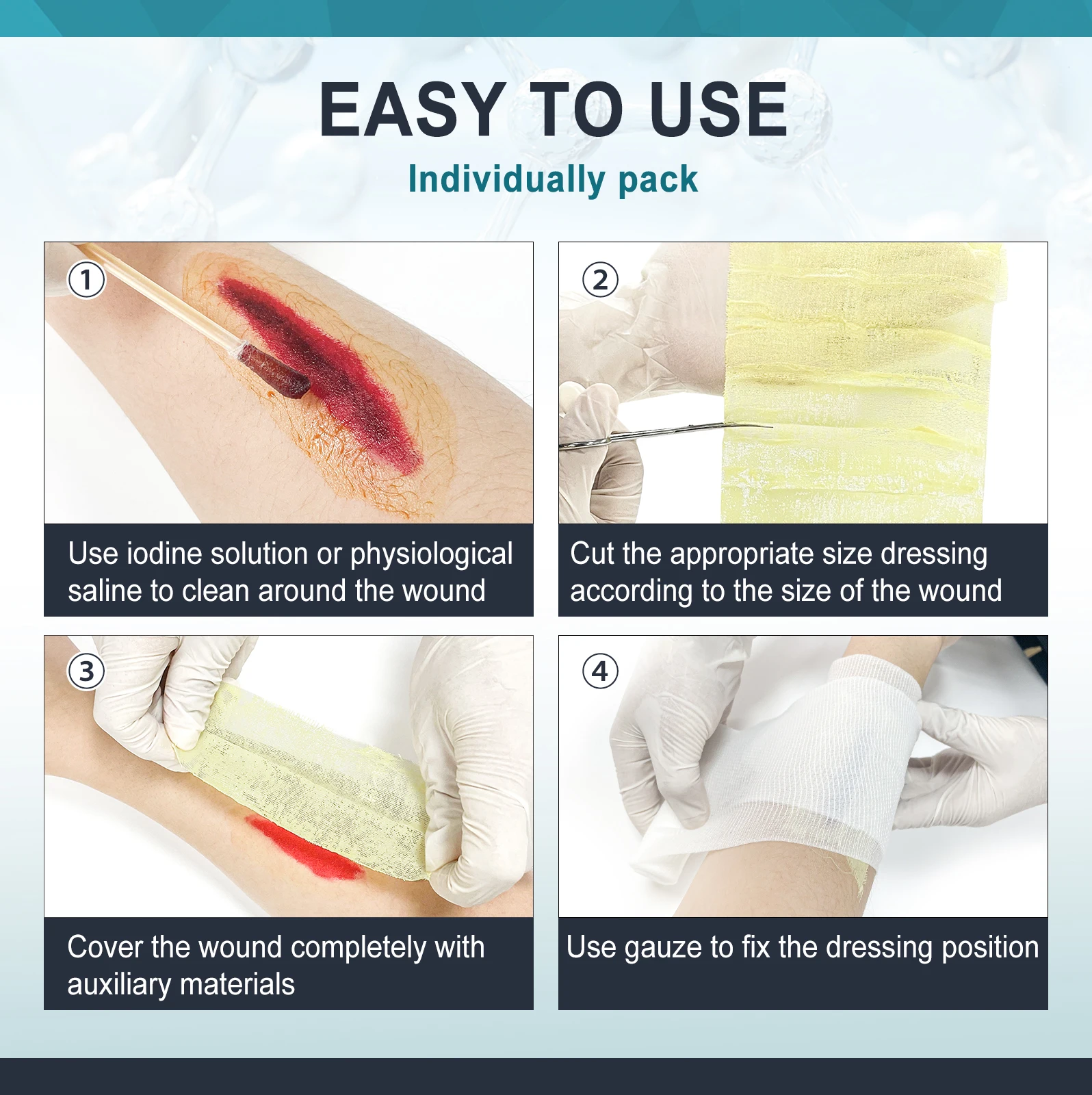 EASY TO USE

Individually pack

①

Use iodine solution or physiological saline to clean around the wound

②

Cut the appropriate size dressing according to the size of the wound

③

Cover the wound completely with auxiliary materials

④

Use gauze to fix the dressing position