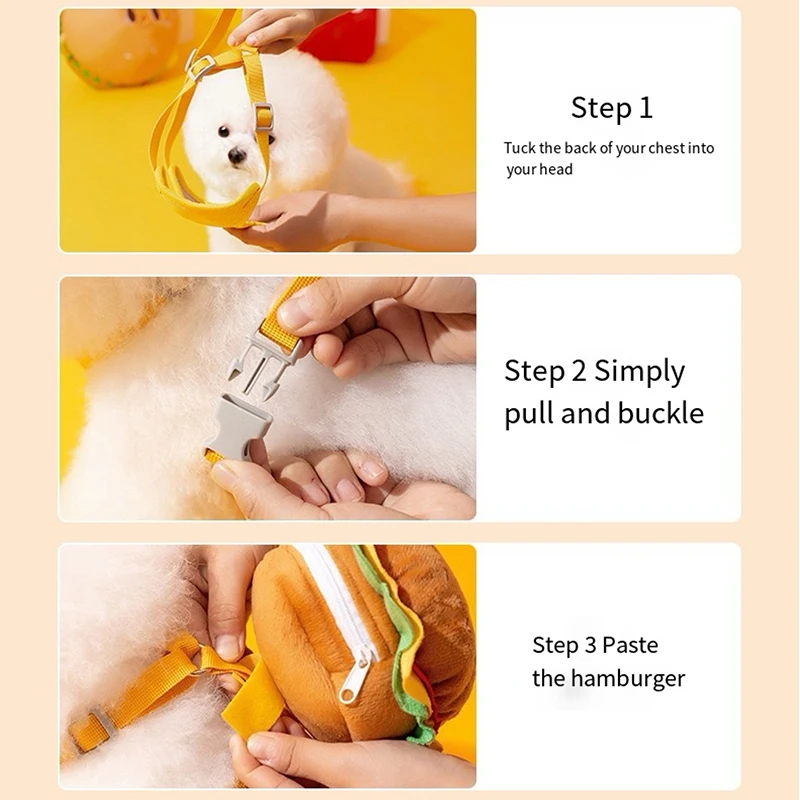 Step 1

Tuck the back of your chest into your head

Step 2 Simply pull and buckle

Step 3 Paste the hamburger