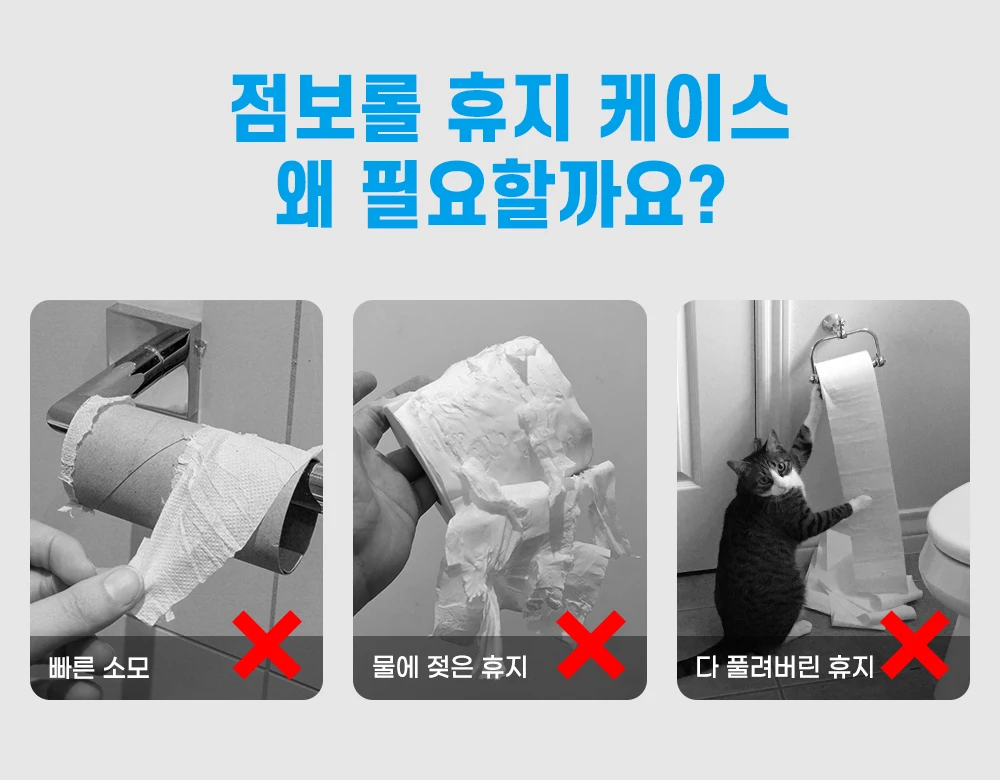 점보롤 휴지 케이스
왜 필요할까요?

빠른 소모

물에 젖은 휴지

다 풀려버린 휴지