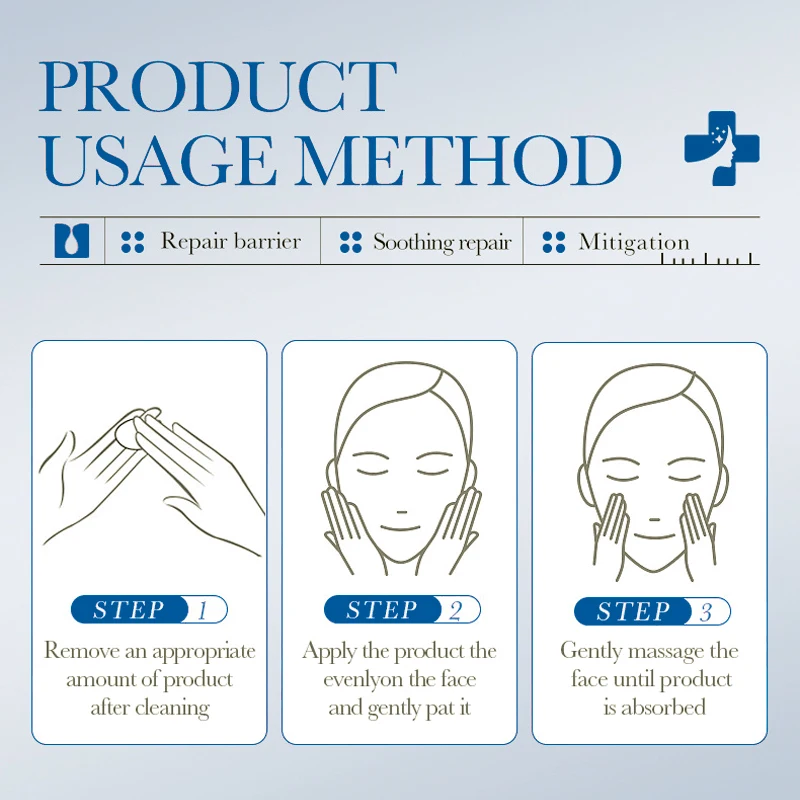 PRODUCT
USAGE METHOD

Repair barrier
Soothing repair
Mitigation

STEP 1
Remove an appropriate amount of product after cleaning

STEP 2
Apply the product the evenlyon the face and gently pat it

STEP 3
Gently massage the face until product is absorbed