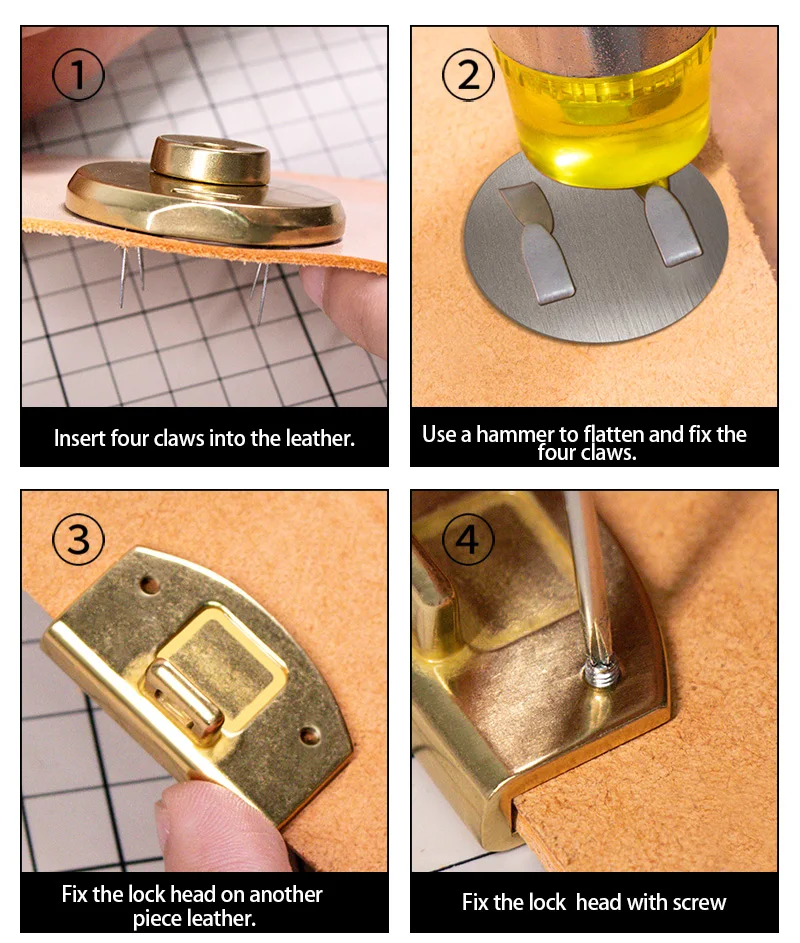 ①

Insert four claws into the leather.

②

Use a hammer to flatten and fix the four claws.

③

Fix the lock head on another piece leather.

④

Fix the lock head with screw