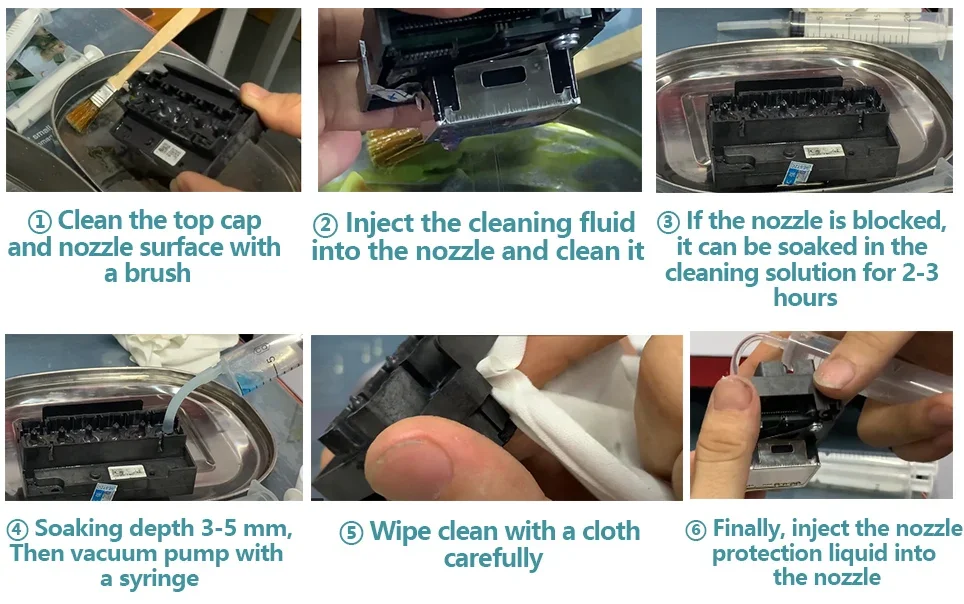 ① Clean the top cap and nozzle surface with a brush

② Inject the cleaning fluid into the nozzle and clean it

③ If the nozzle is blocked, it can be soaked in the cleaning solution for 2-3 hours

④ Soaking depth 3-5 mm, Then vacuum pump with a syringe

⑤ Wipe clean with a cloth carefully

⑥ Finally, inject the nozzle protection liquid into the nozzle