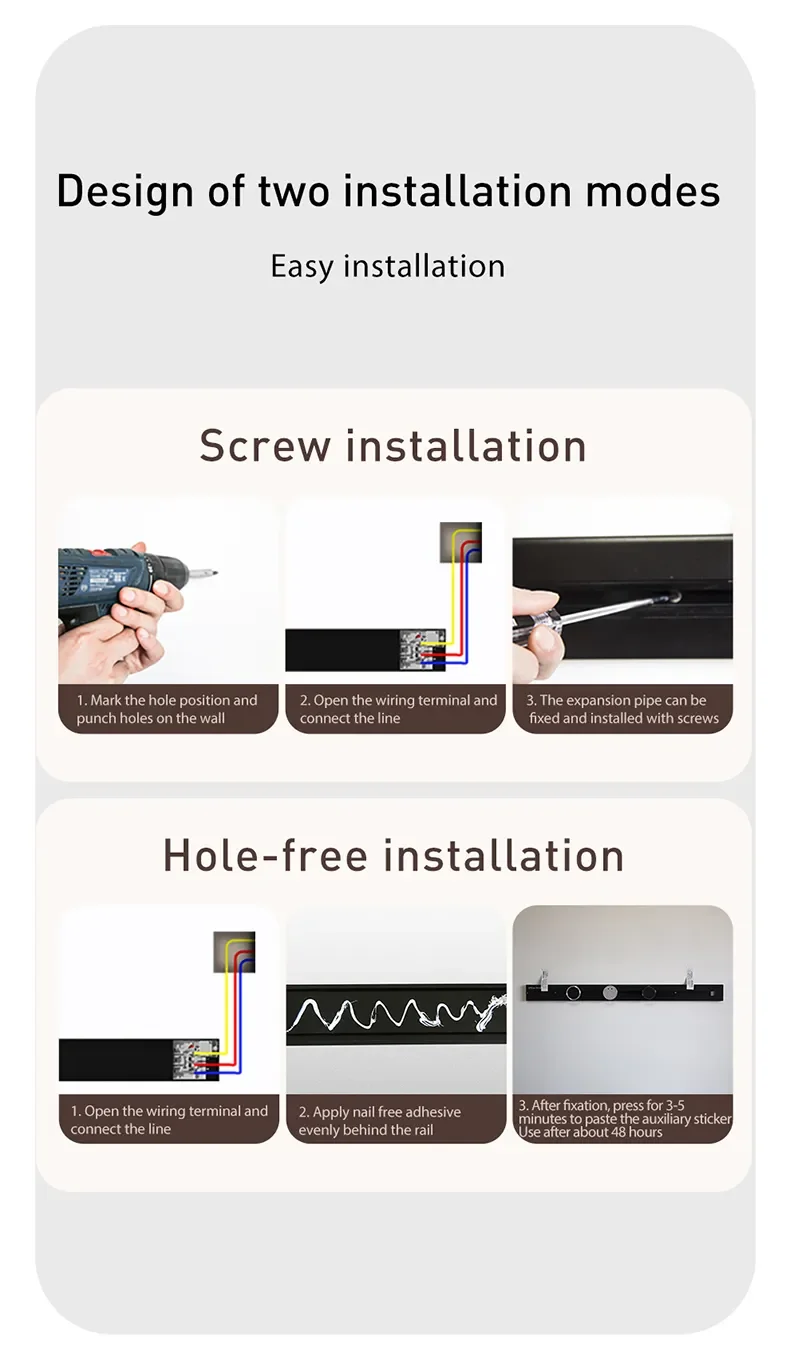 Design of two installation modes

Easy installation

Screw installation

1. Mark the hole position and punch holes on the wall

2. Open the wiring terminal and connect the line

3. The expansion pipe can be fixed and installed with screws

Hole-free installation

1. Open the wiring terminal and connect the line

2. Apply nail free adhesive evenly behind the rail

3. After fixation, press for 3-5 minutes to paste the auxiliary sticker Use after about 48 hours