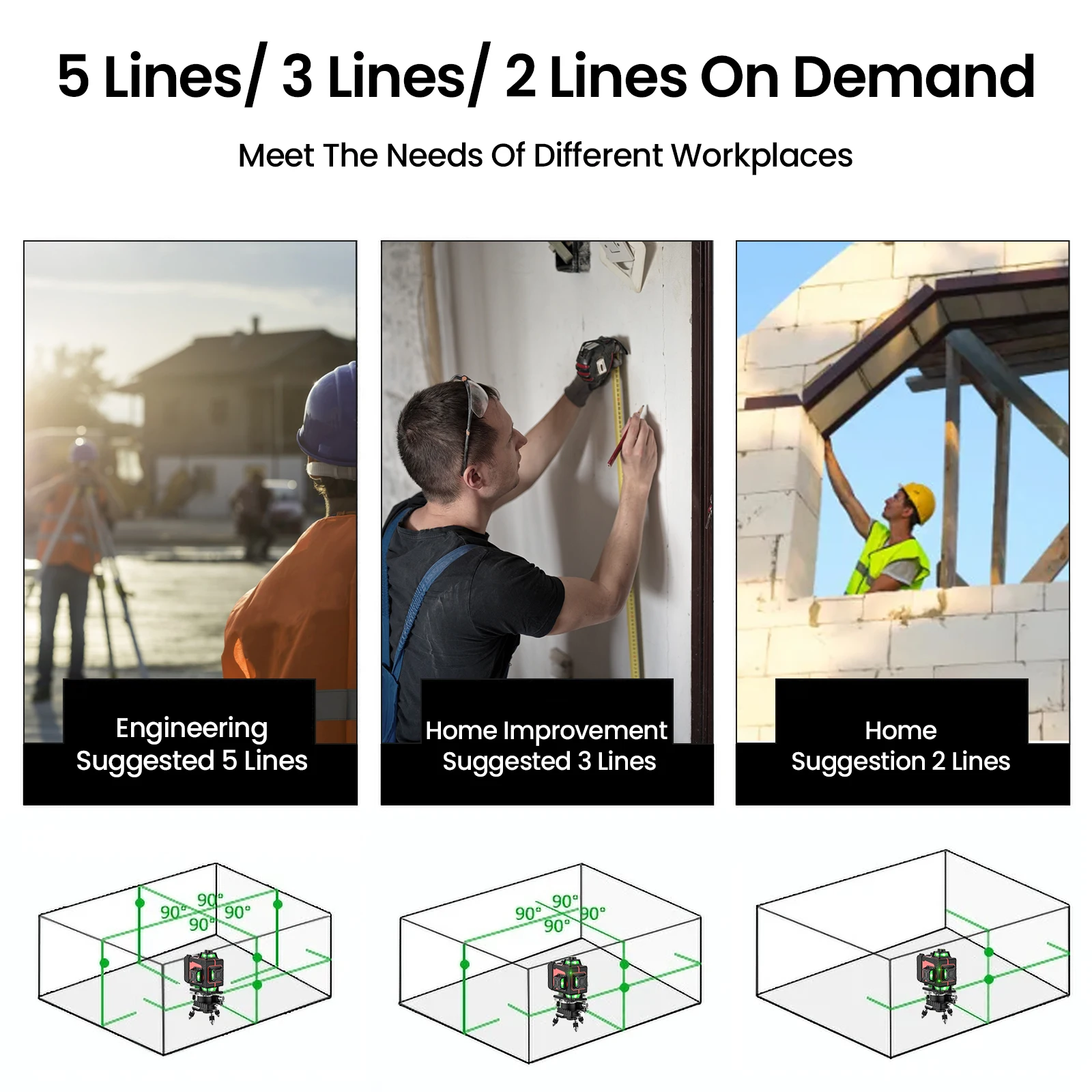 5 Lines/ 3 Lines/ 2 Lines On Demand

Meet The Needs Of Different Workplaces

Engineering
Suggested 5 Lines

Home Improvement
Suggested 3 Lines

Home
Suggestion 2 Lines

90° 90° 90° 90°

90° 90° 90° 90°